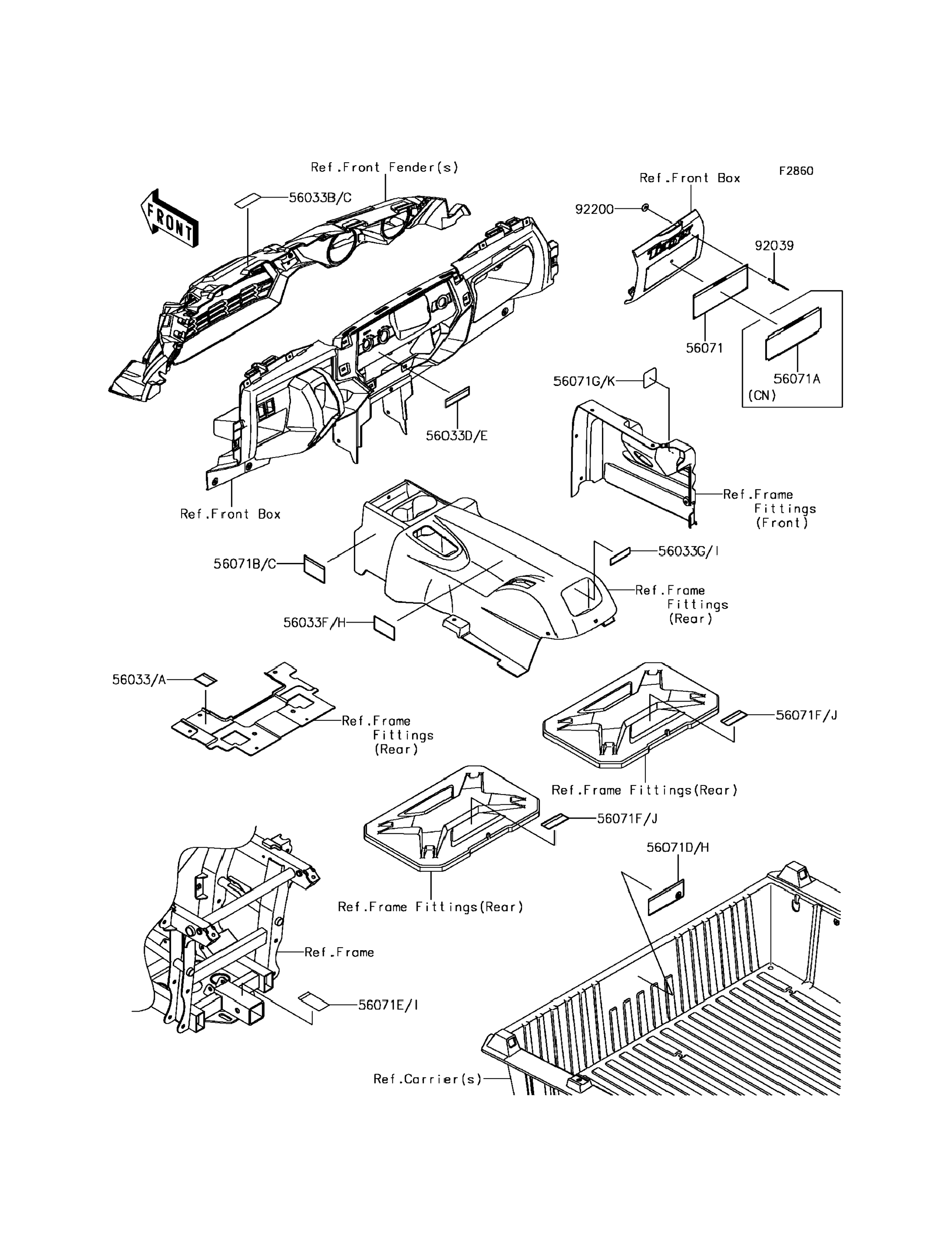 Ref.Front Fender(s)

F2860

Ref.Front Box

FRONT

56033B/C

92200

92039

56071

56071A

(CN)

56071G/K

56033D/E

Ref.Front Box

Ref.Frame Fittings (Front)

56071B/C

56033G/I

Ref.Frame Fittings (Rear)

56033F/H

56033/A

Ref.Frame Fittings (Rear)

56071F/J

Ref.Frame Fittings(Rear)

56071F/J

56071D/H

Ref.Frame Fittings(Rear)

Ref.Frame

56071E/I

Ref.Carrier(s)