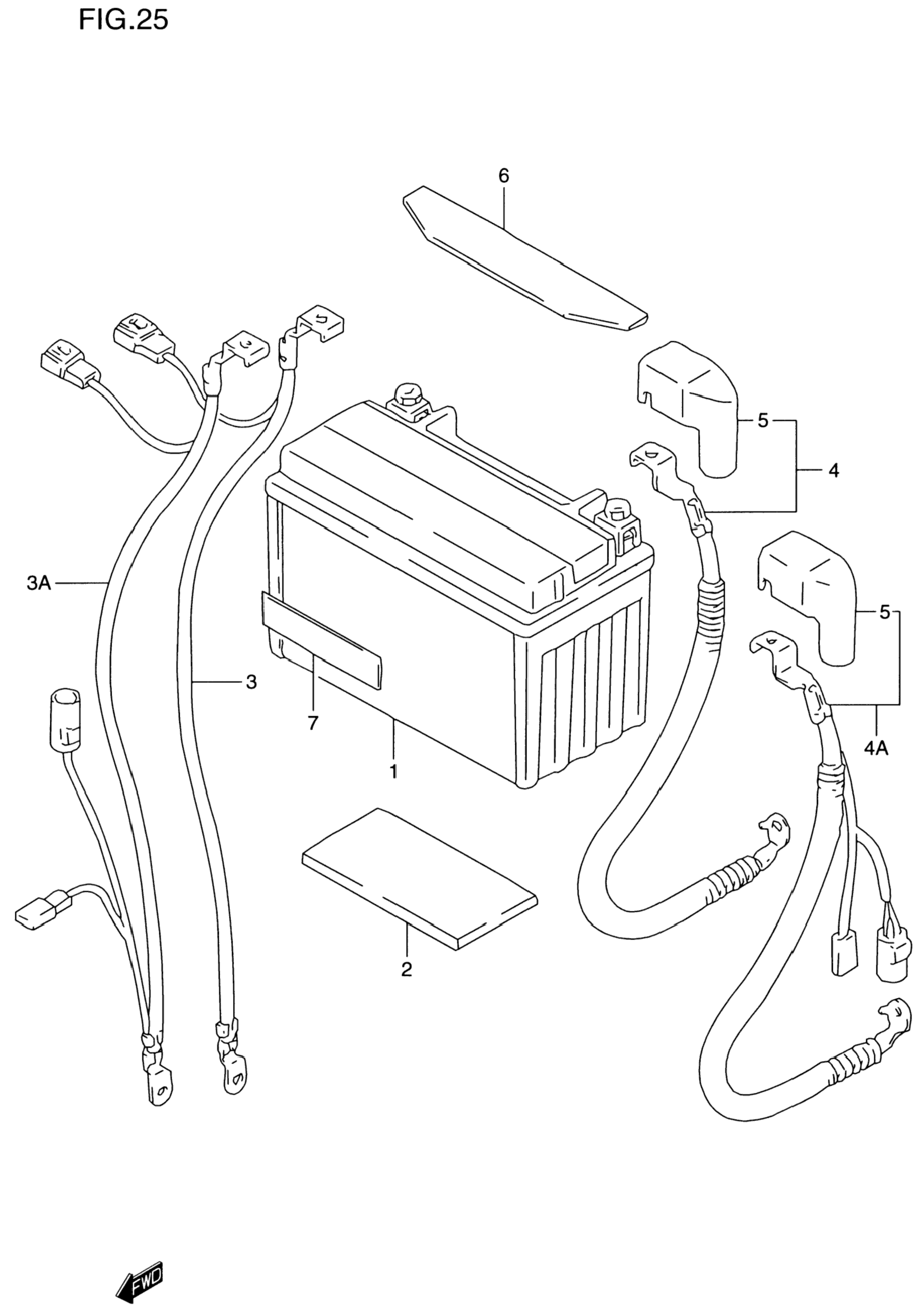 FIG.25

6

5

4

3A

5

3

7

1

4A

2

FWD