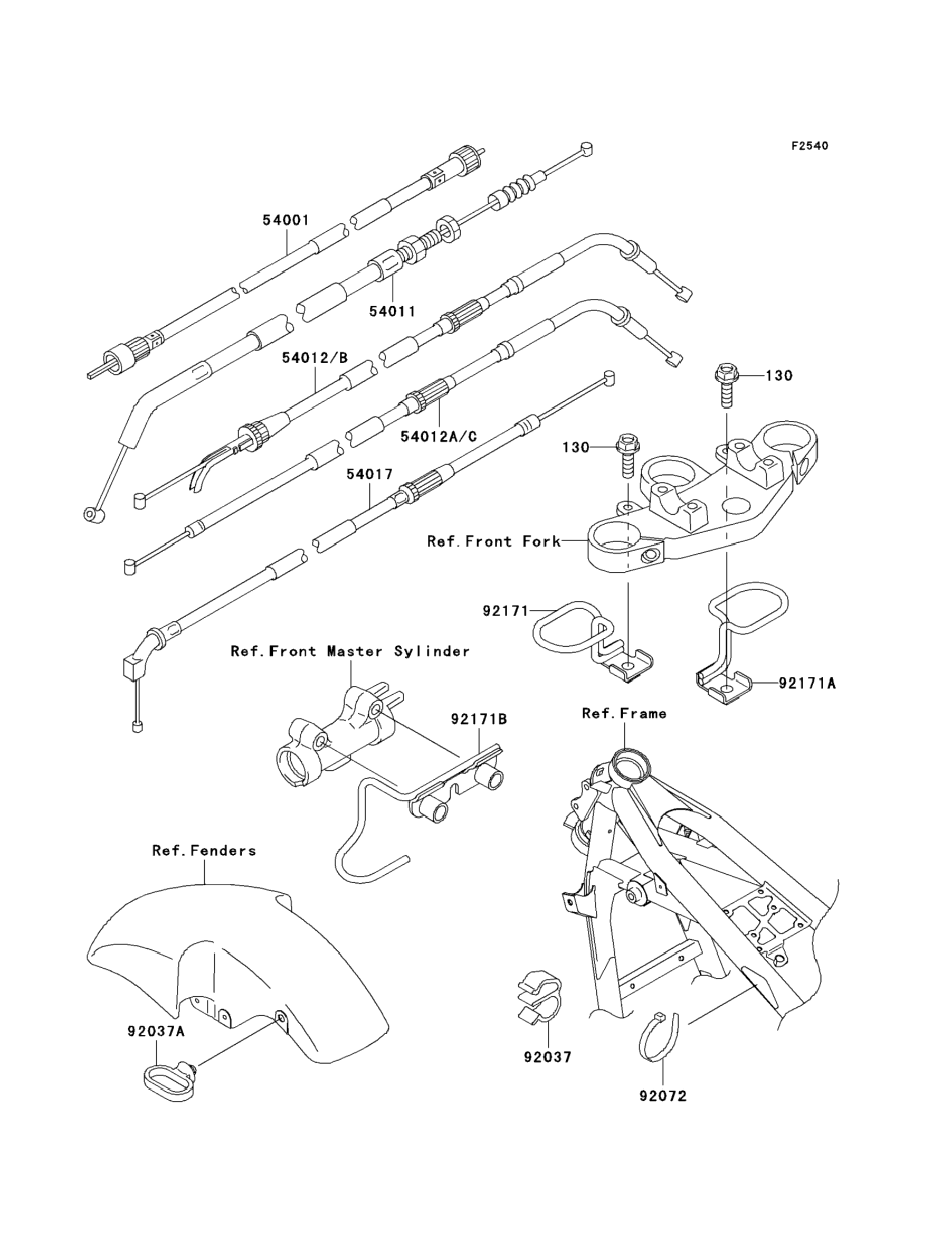 F2540

54001

54011

54012/B

130

54012A/C

130

54017

Ref.Front Fork

92171

Ref.Front Master Sylinder

92171A

92171B

Ref.Frame

Ref.Fenders

92037A

92037

92072