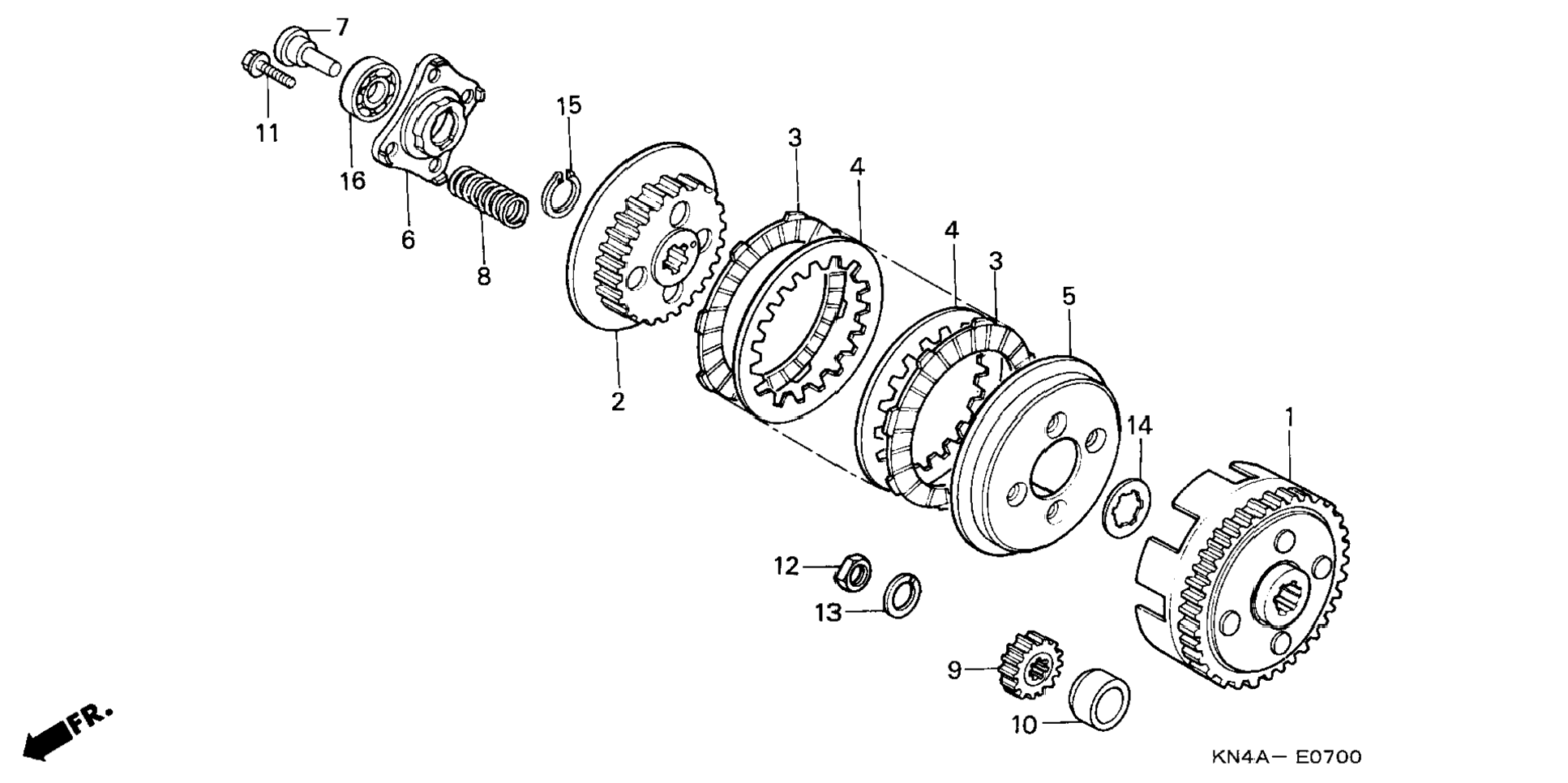 7
11
16
6
8
15
3
4
4
3
5
2
14
1
12
13
9
10
FR.
KN4A— E0700