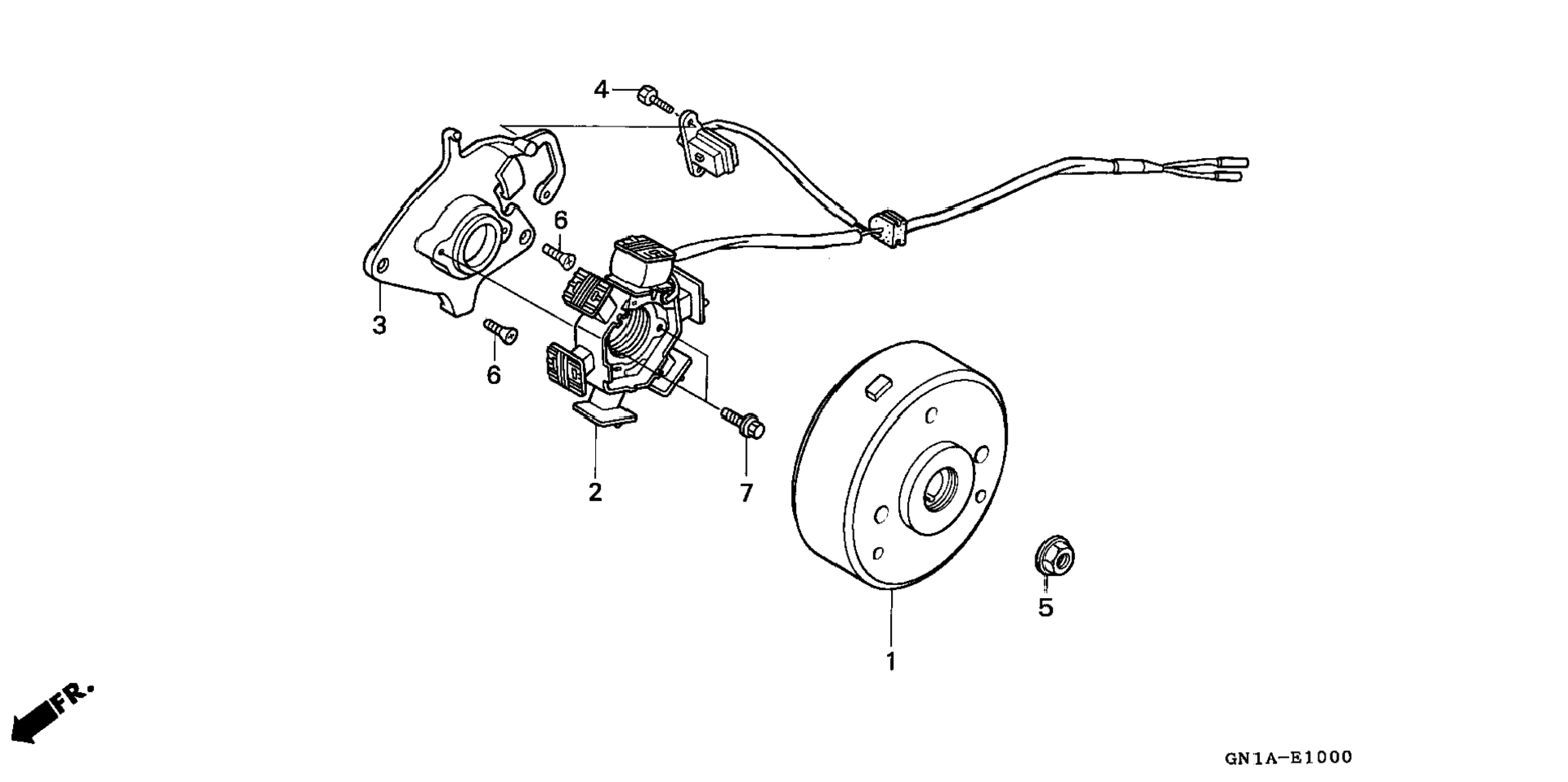 4

6

3

6

2

7

5

1

FR.

GN1A-E1000