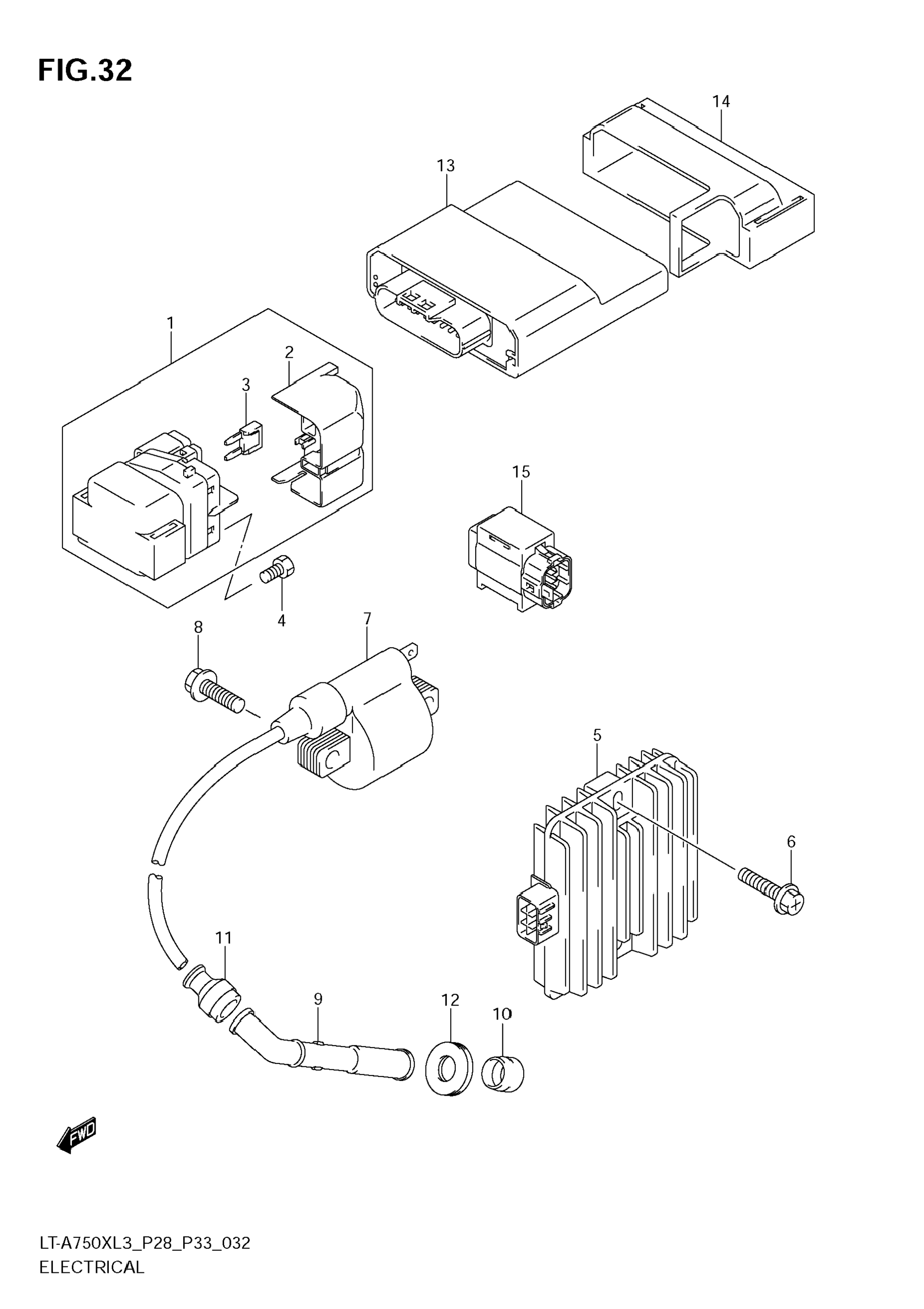 FIG.32

14

13

1

2

3

15

4

8

7

5

6

11

9

12

10

FWD

LT-A750XL3_P28_P33_032
ELECTRICAL