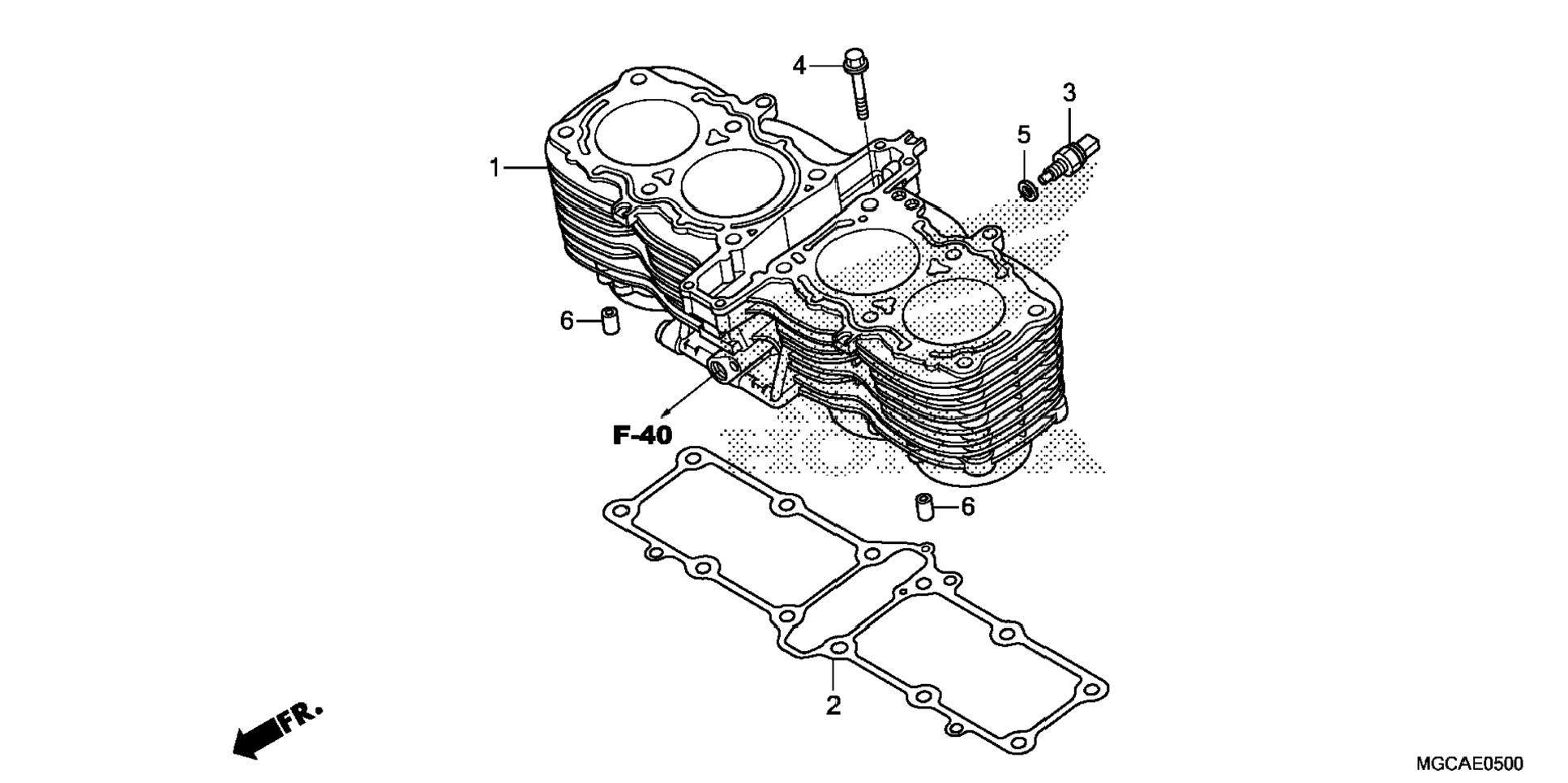 4

3

5

1

6

F-40

6

2

FR.

MGCAE0500