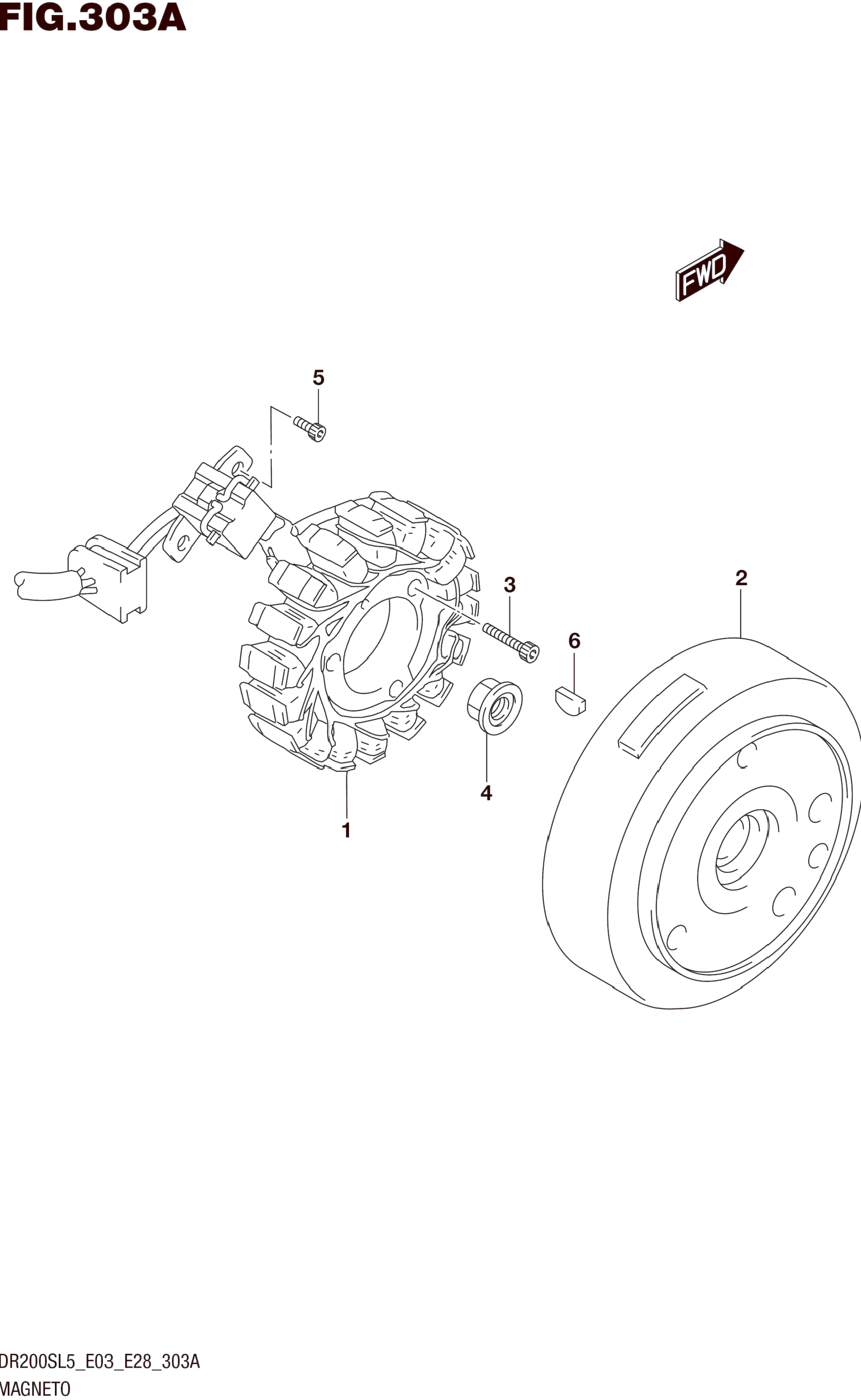 FIG.303A

FWD

5

3

2

6

4

1

DR200SL5_E03_E28_303A
MAGNETO