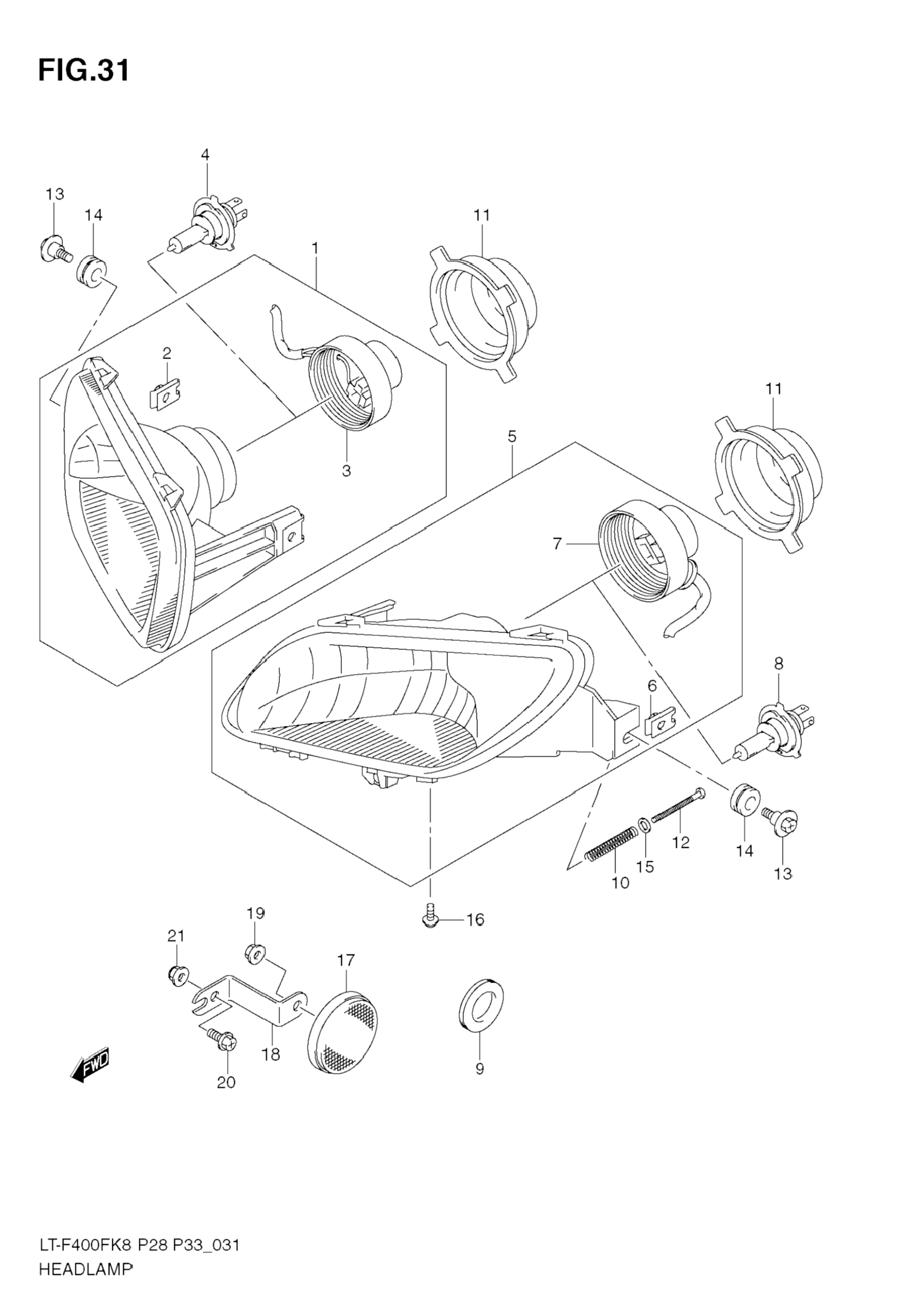 FIG.31

4
13
14
11
1
2
3
11
5
7
8
6
12
14
13
15
10
16
19
21
17
18
20
9
FWD

LT-F400FK8 P28 P33_031
HEADLAMP