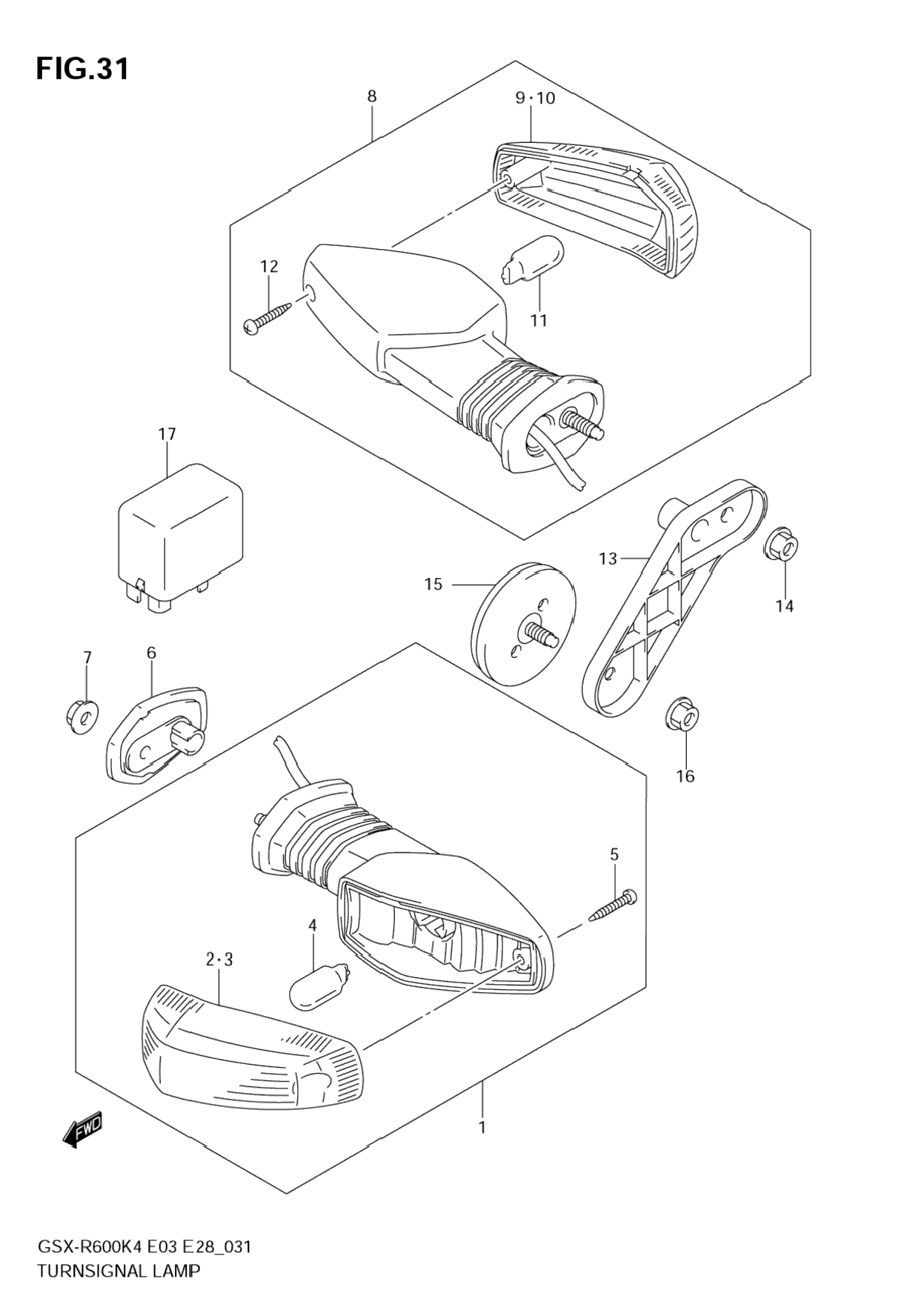 FIG.31

8

9·10

12

11

17

13

14

15

7

6

16

5

4

2·3

1

FWD

GSX-R600K4 E03 E28_031
TURNSIGNAL LAMP