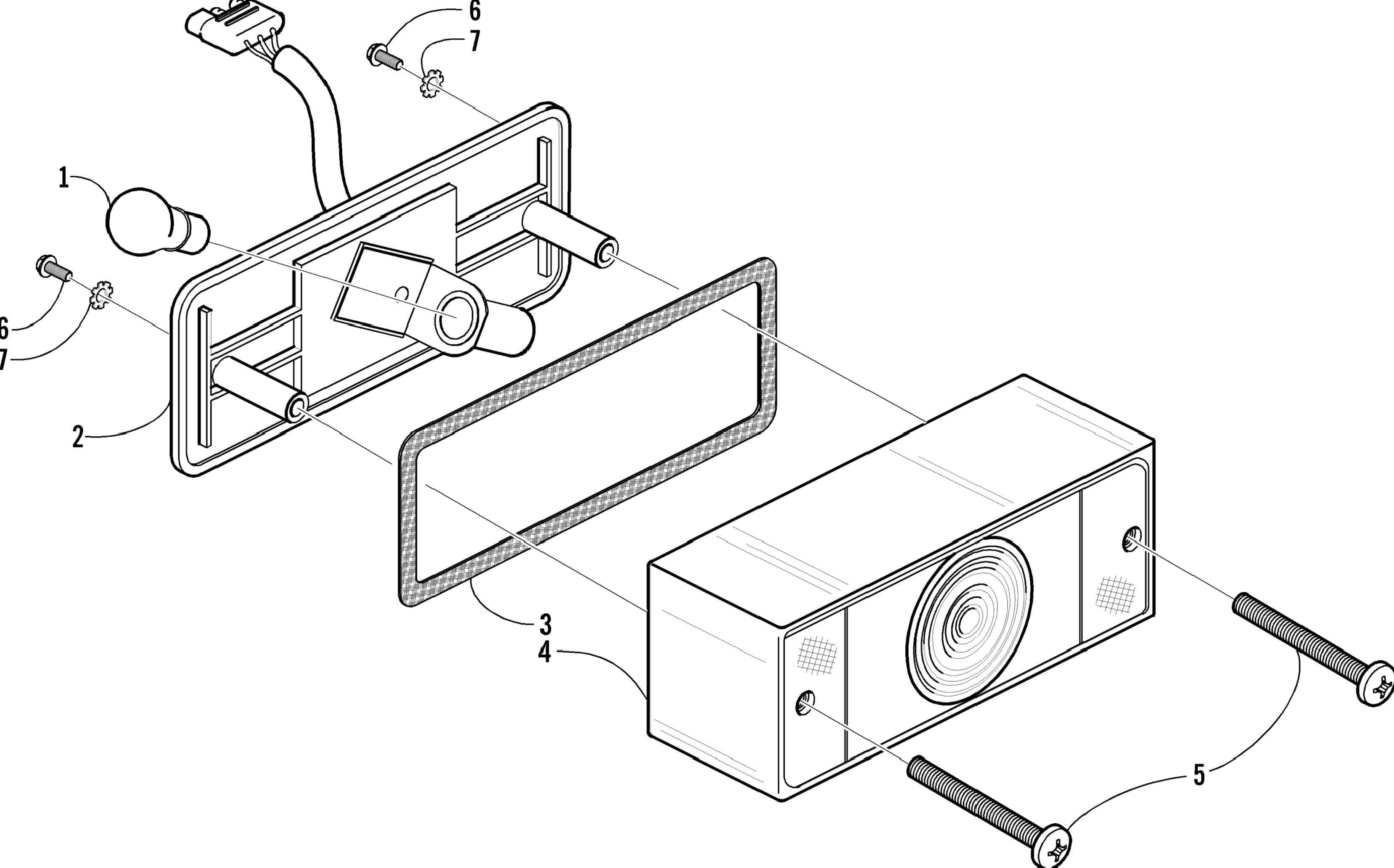 6
7
1
6
7
2
3
4
5