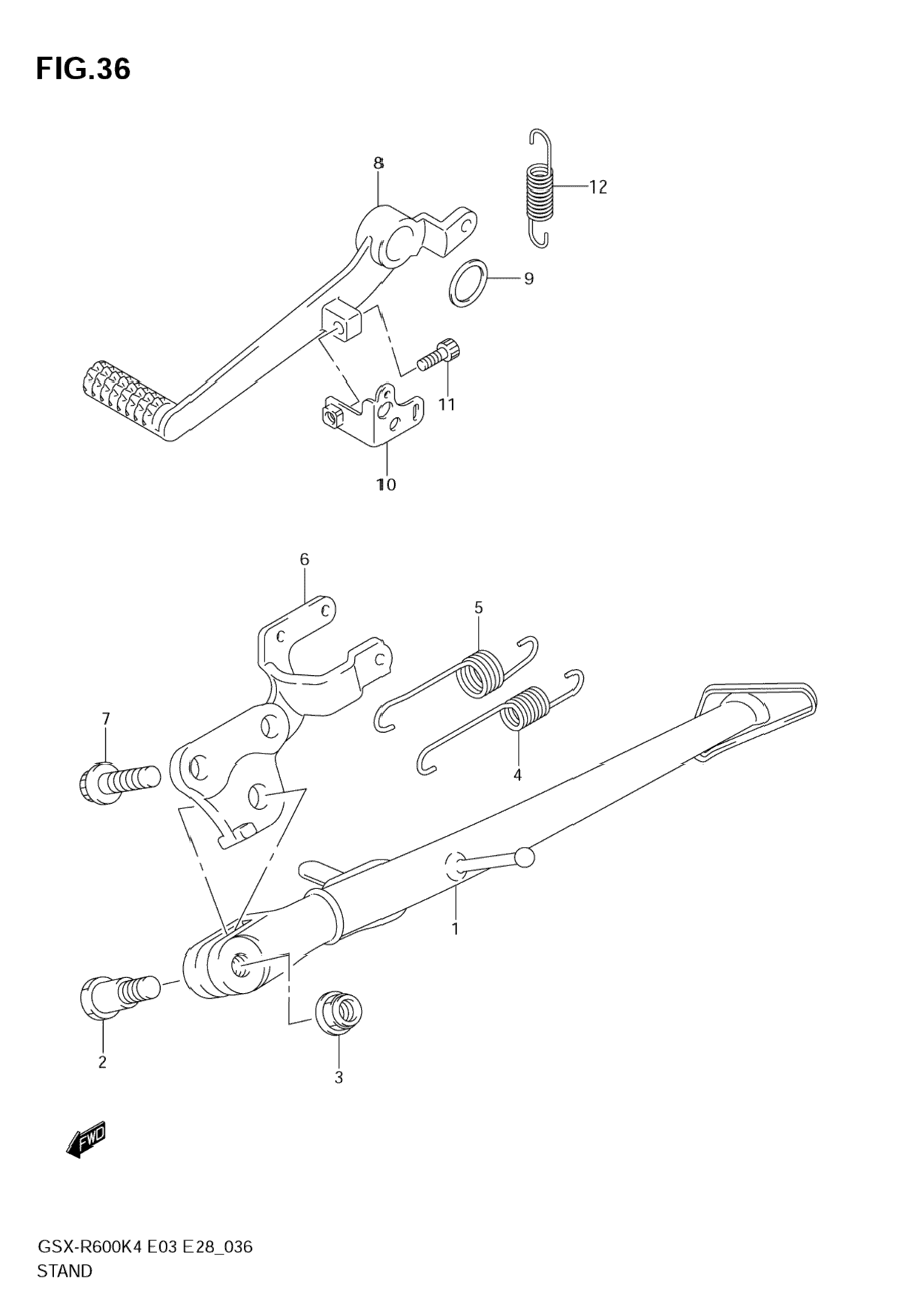 FIG.36

8

12

9

11

10

6

5

7

4

1

2

3

FWD

GSX-R600K4 E03 E28_036
STAND