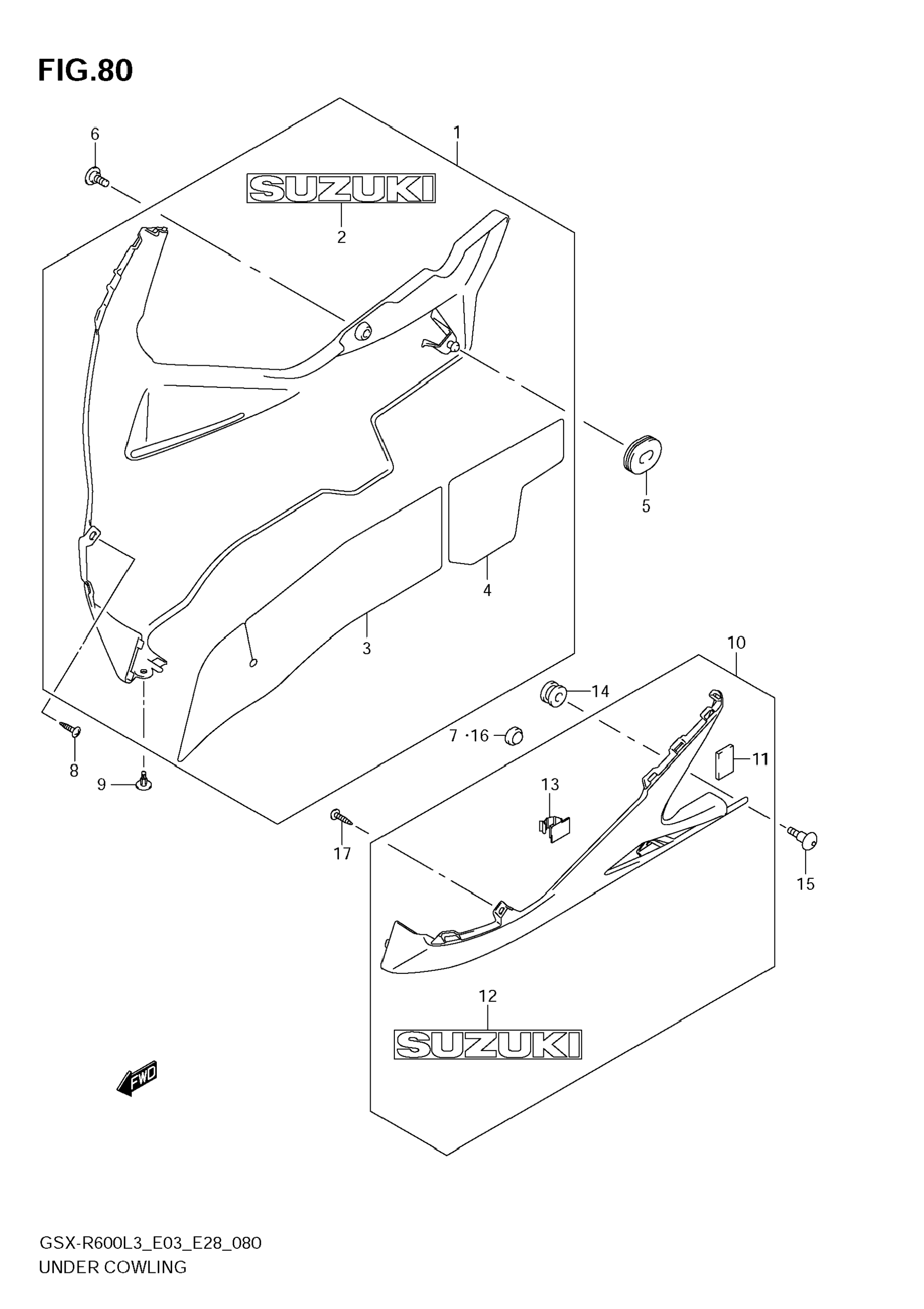 FIG.80

6
1
SUZUKI
2
5
4
3
10
14
7 ·16
11
8
9
13
17
15
12
SUZUKI
FWD

GSX-R600L3_E03_E28_080
UNDER COWLING