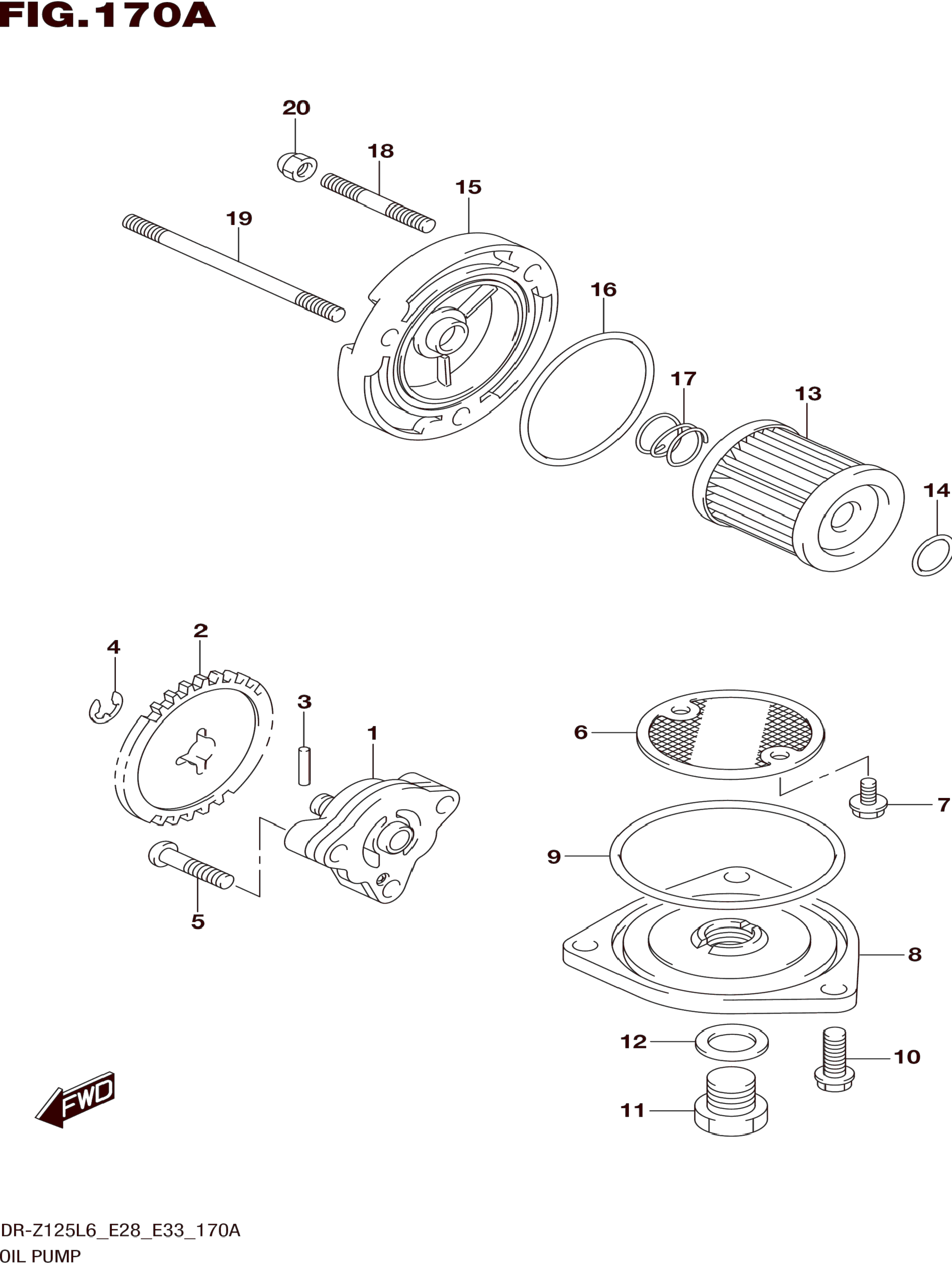 FIG.170A

20
18
15
19
16
17
13
14

2
4
3
1
5

6
7
9
8
12
10
11

FWD

DR-Z125L6_E28_E33_170A
OIL PUMP