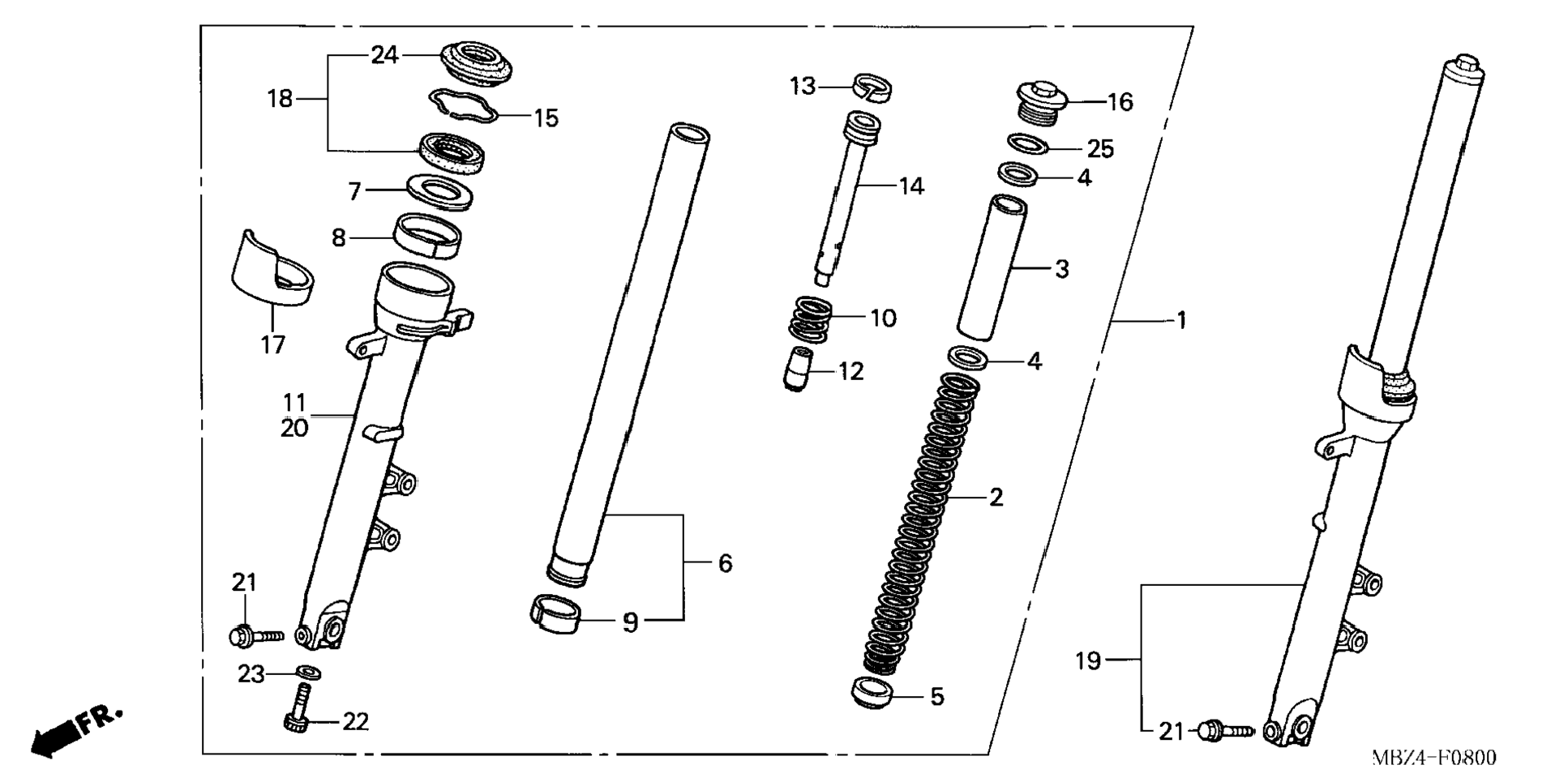 24
18
15
7
8
17
11
20
21
23
22
FR.
6
9
13
14
10
12
16
25
4
3
4
2
5
1
19
21
MBZ4-F0800