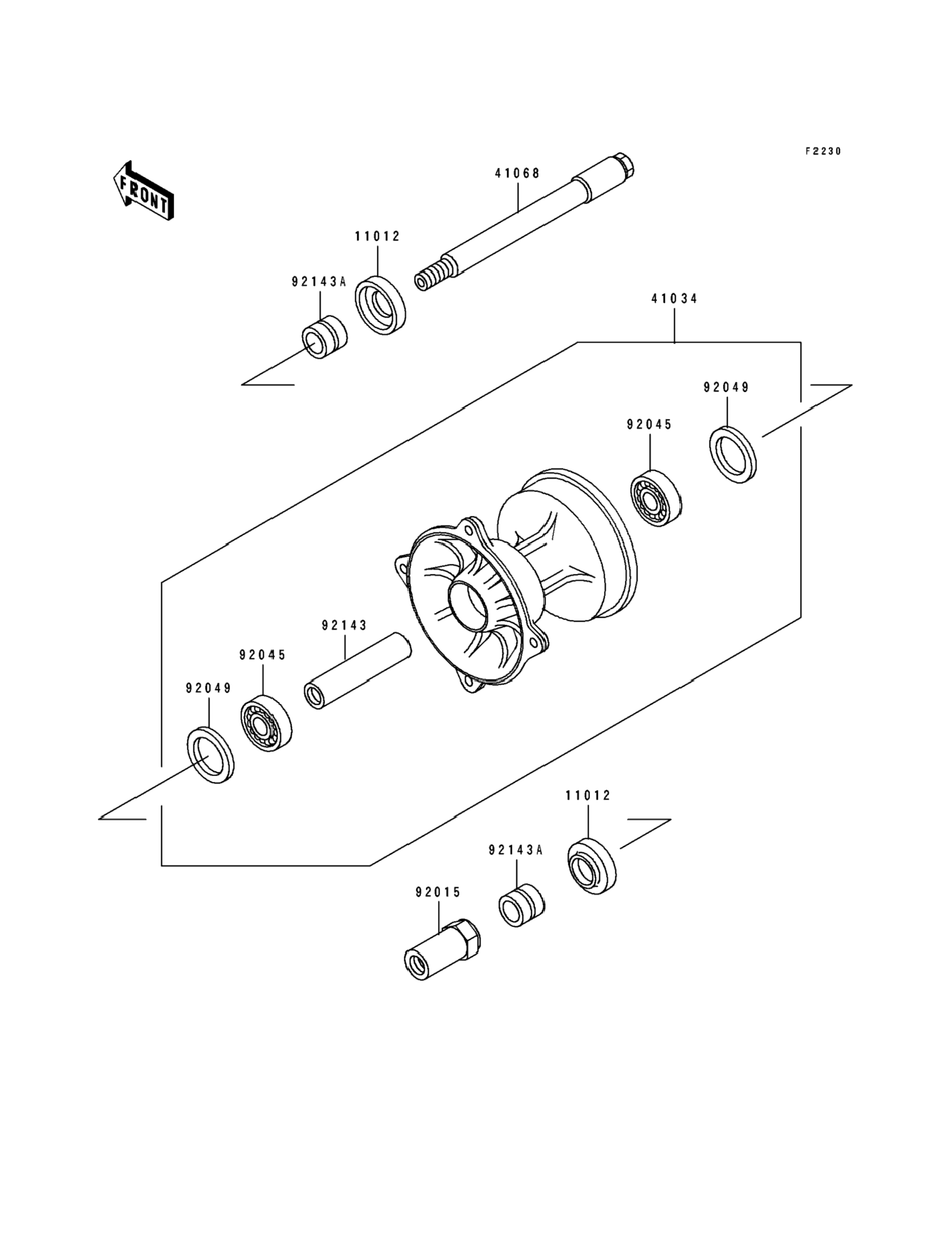 F2230

FRONT

41068

11012

92143A

41034

92049

92045

92143

92045

92049

11012

92143A

92015