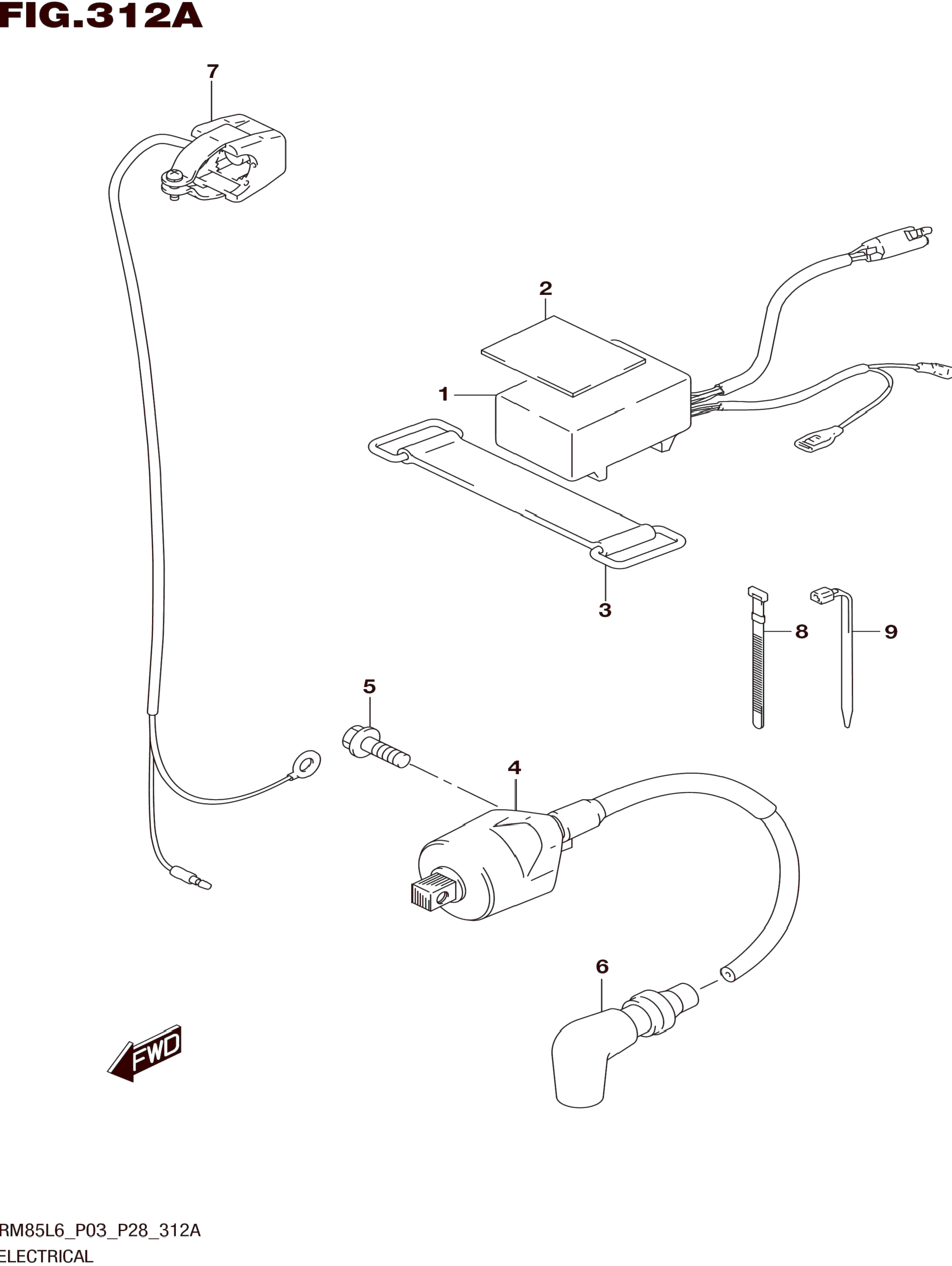 FIG.312A

7

2

1

3

8

9

5

4

6

FWD

RM85L6_P03_P28_312A
ELECTRICAL