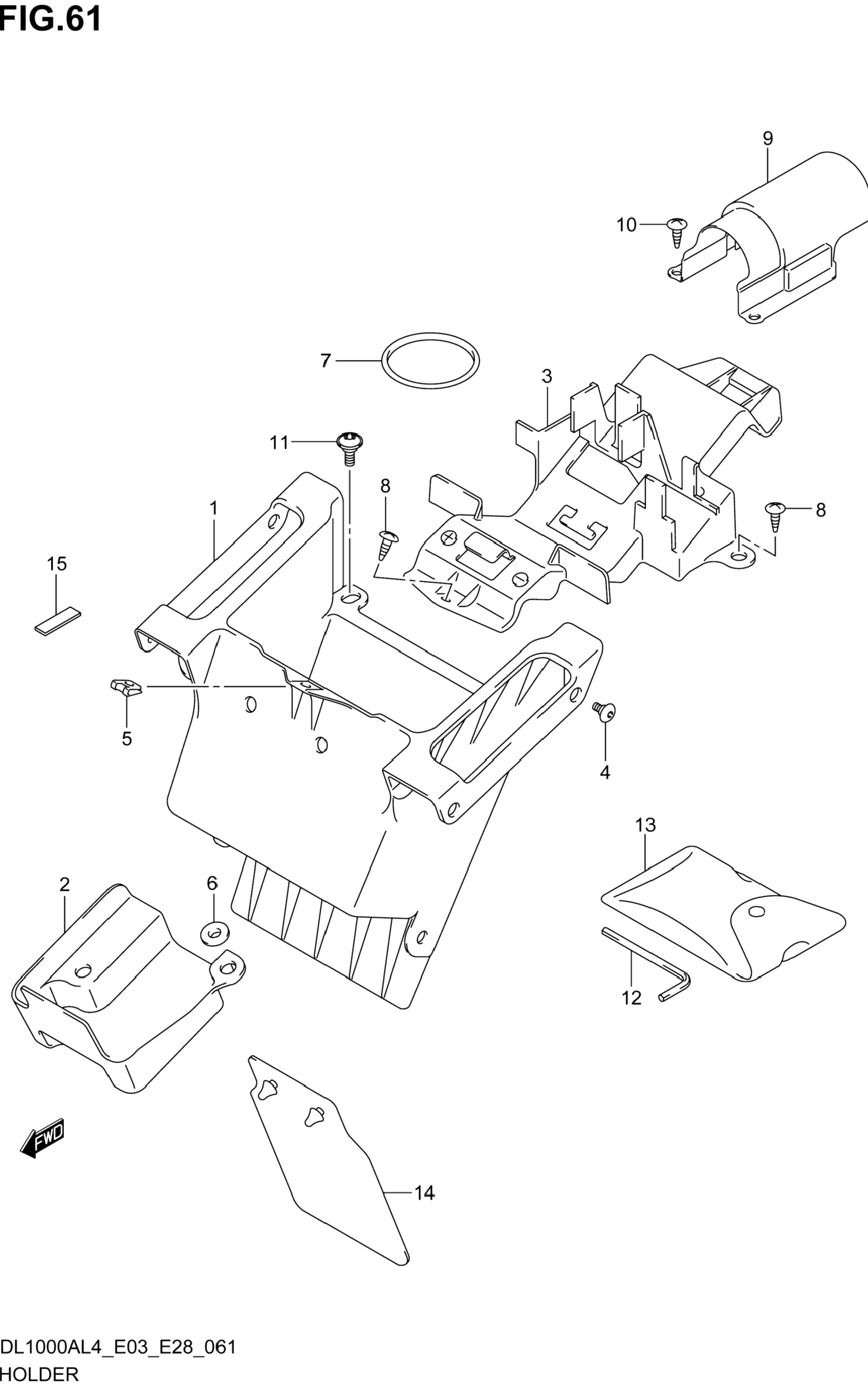 FIG.61

9

10

7

3

11

8

8

1

15

5

4

13

2

6

12

FWD

14

DL1000AL4_E03_E28_061
HOLDER