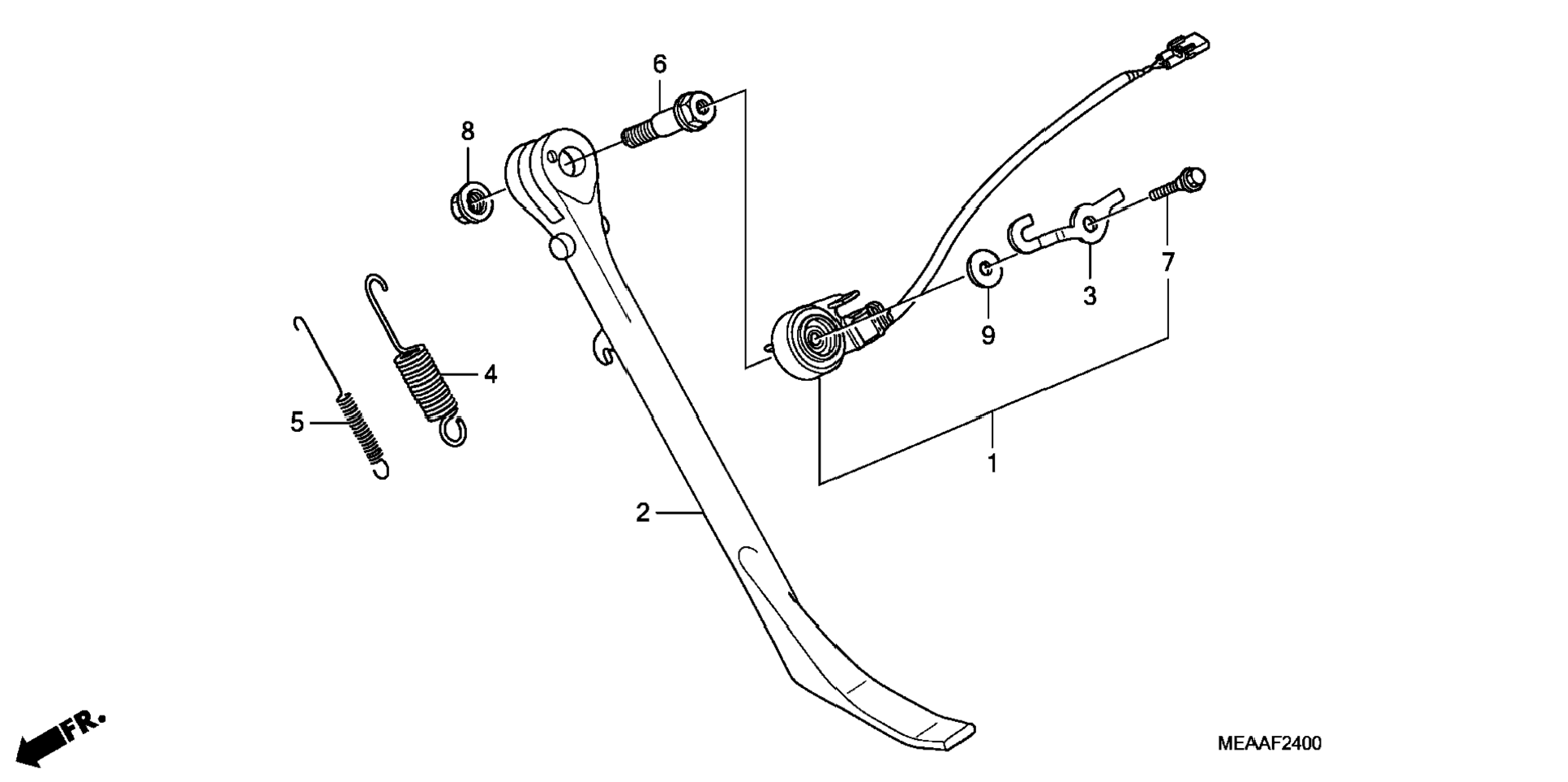 6
8
7
3
9
4
5
1
2
FR.
MEAAF2400