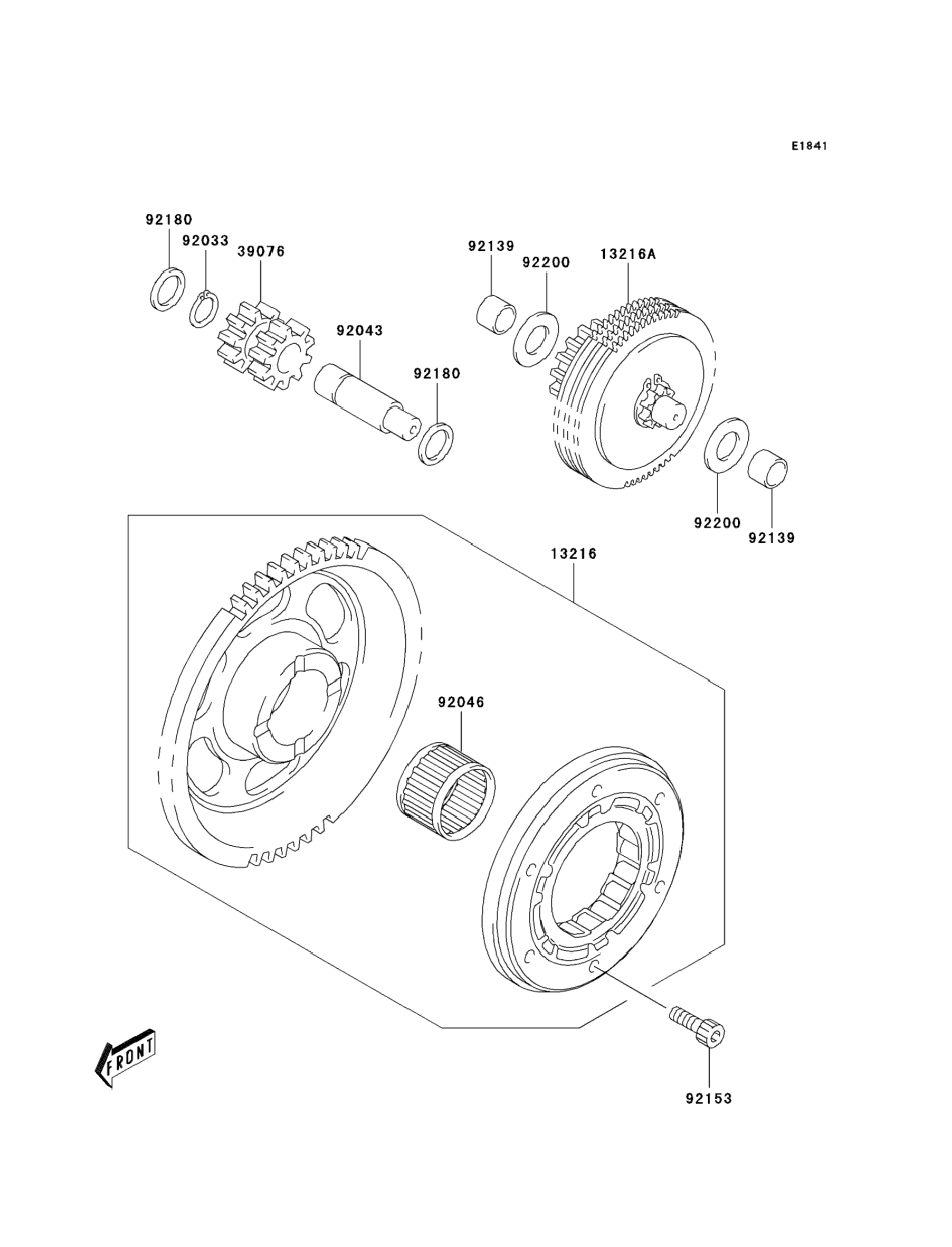 E1841

92180
92033
39076
92043
92180
92139
92200
13216A
92200
92139
13216
92046
92153
FRONT