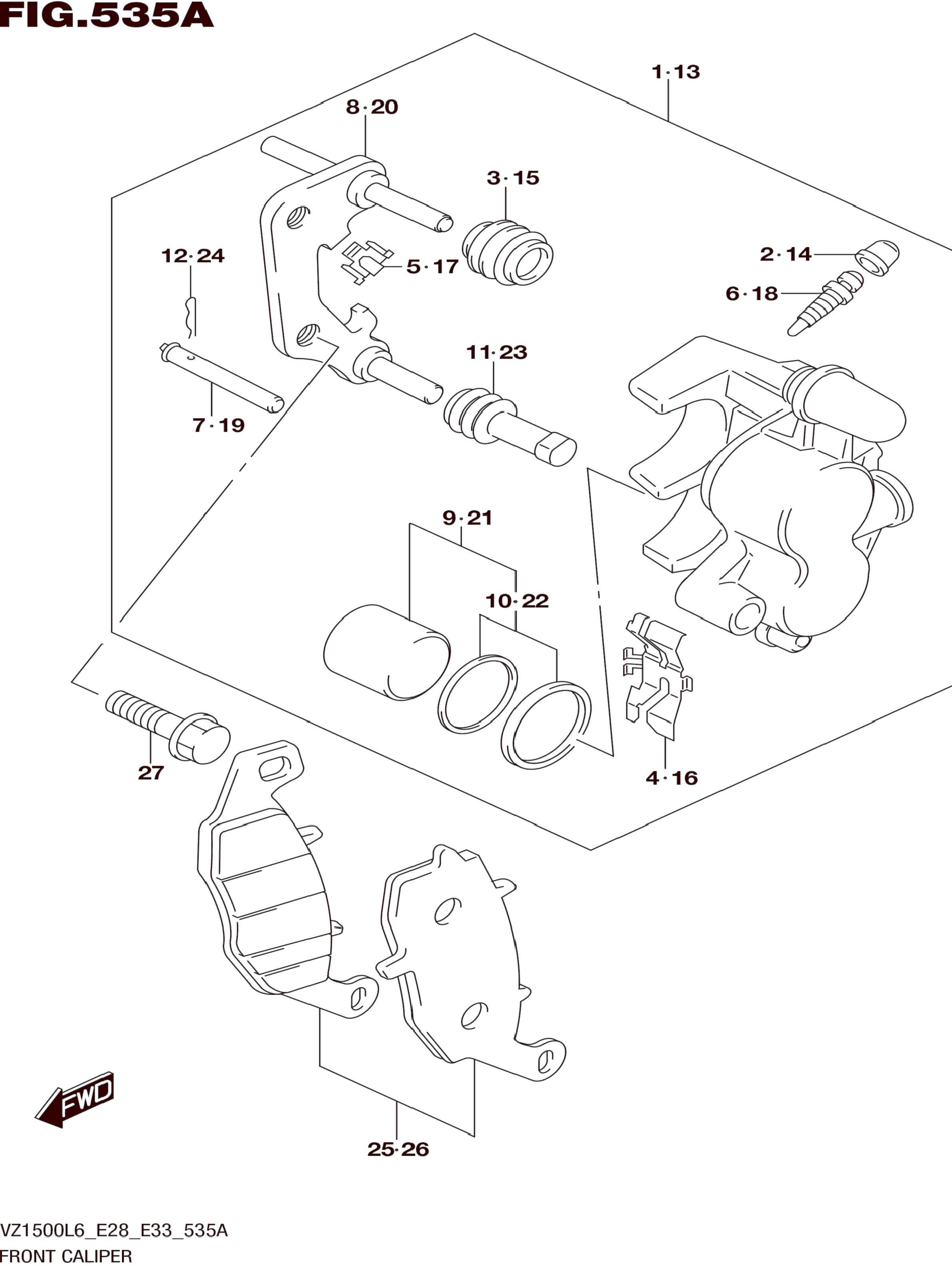 FIG.535A

1·13

8·20

3·15

12·24

5·17

2·14

6·18

11·23

7·19

9·21

10·22

27

4·16

FWD

25·26

VZ1500L6_E28_E33_535A
FRONT CALIPER