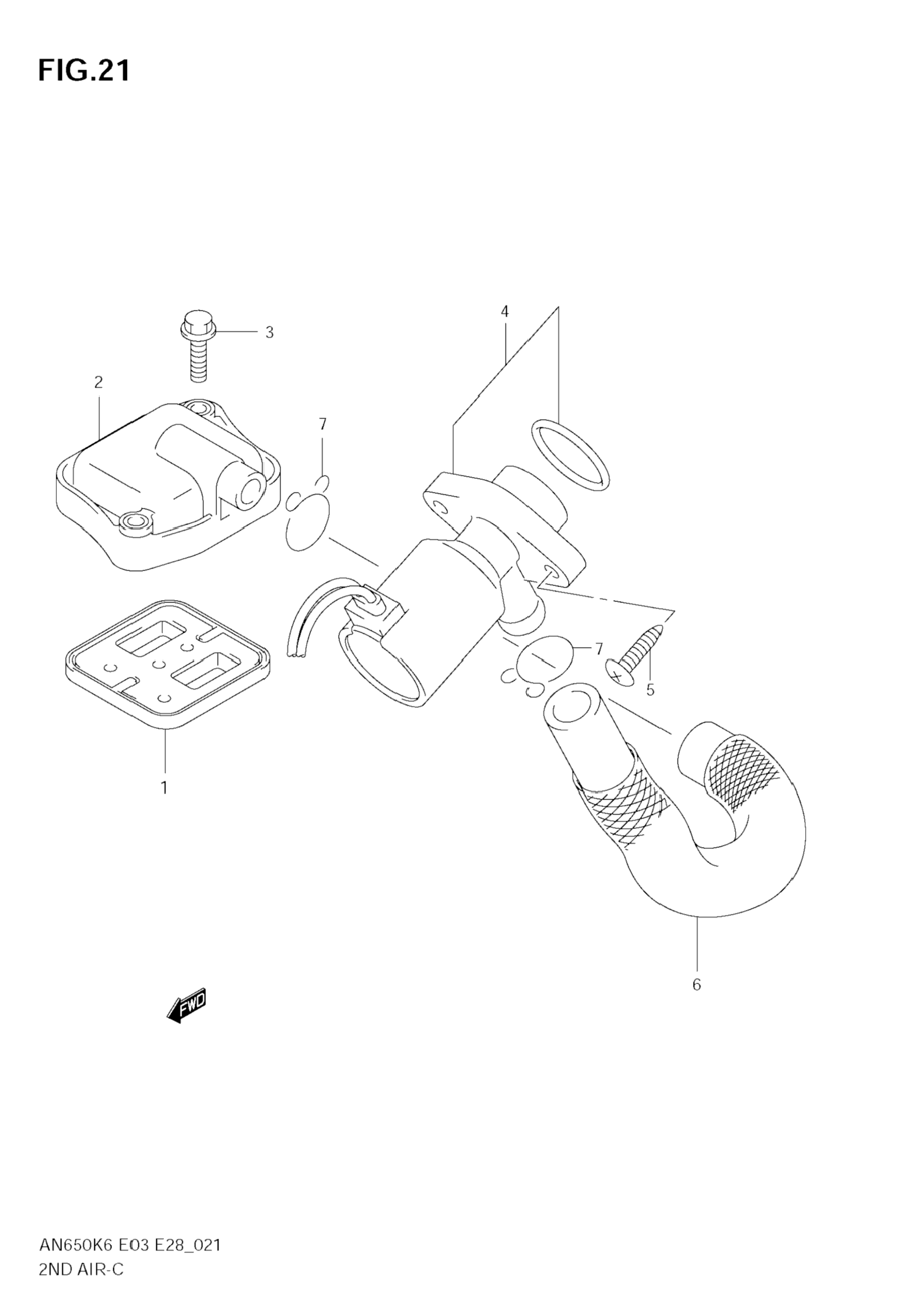 FIG.21

4

3

2

7

7

5

1

6

FWD

AN650K6 E03 E28_021
2ND AIR-C