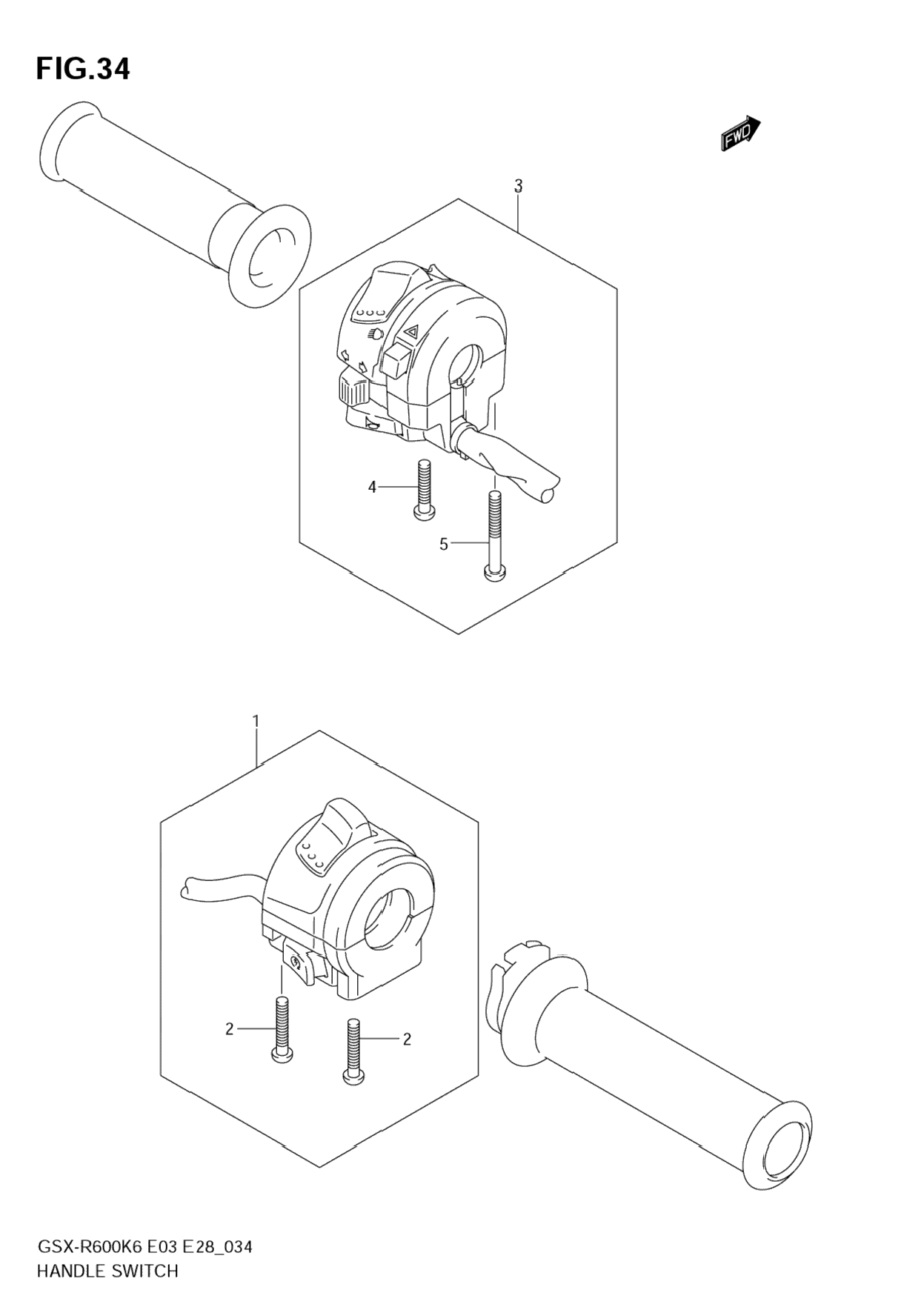 FIG.34

FWD

3

4

5

1

2

2

GSX-R600K6 E03 E28_034
HANDLE SWITCH