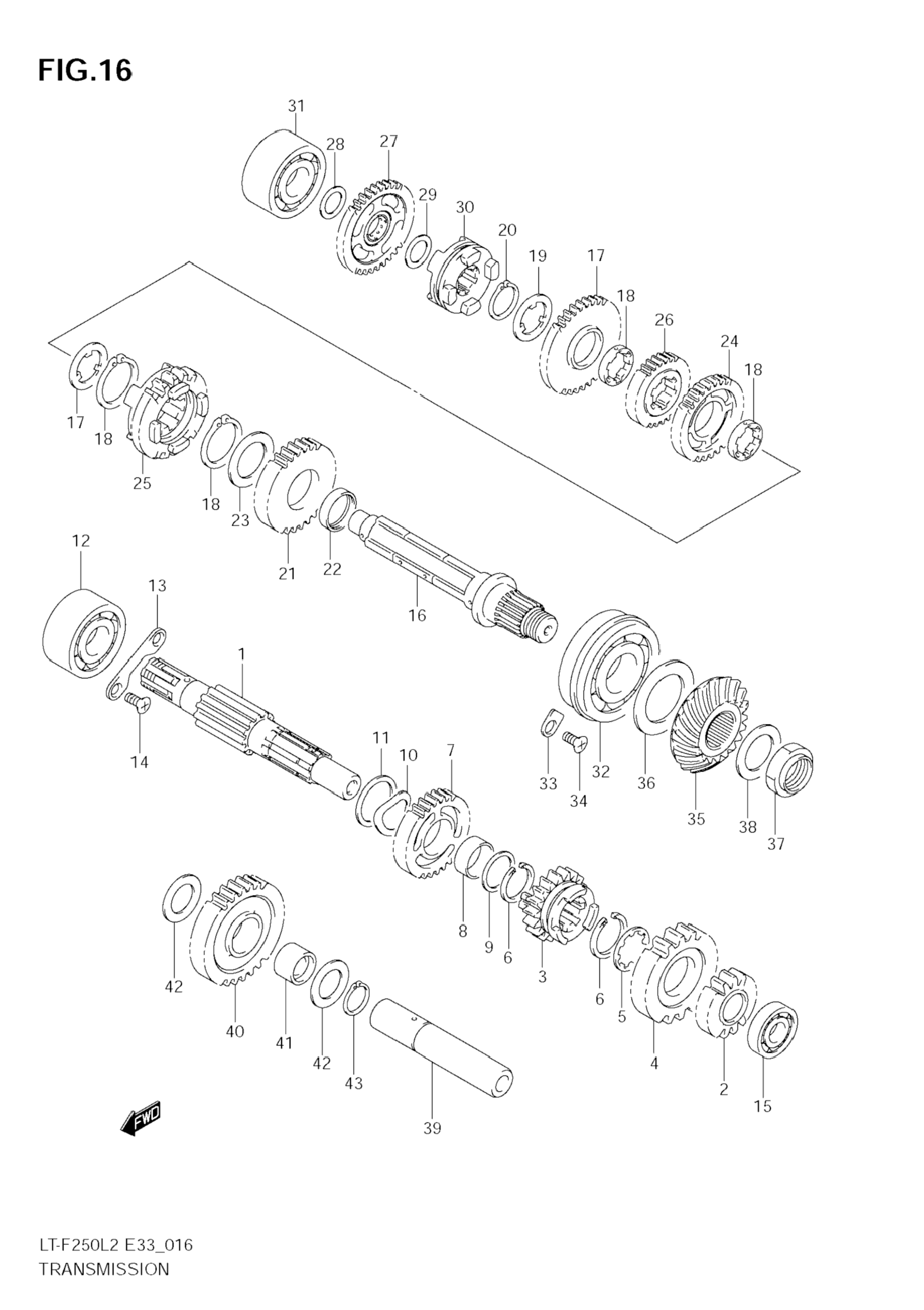 FIG.16

31
28
27
29
30
20
19
17
18
26
24
18
17
18
25
18
23
21
22
16
12
13
1
14
11
10
7
33
34
32
36
35
38
37
8
9
6
3
6
5
4
2
15
42
40
41
42
43
39
FWD

LT-F250L2 E33_016
TRANSMISSION