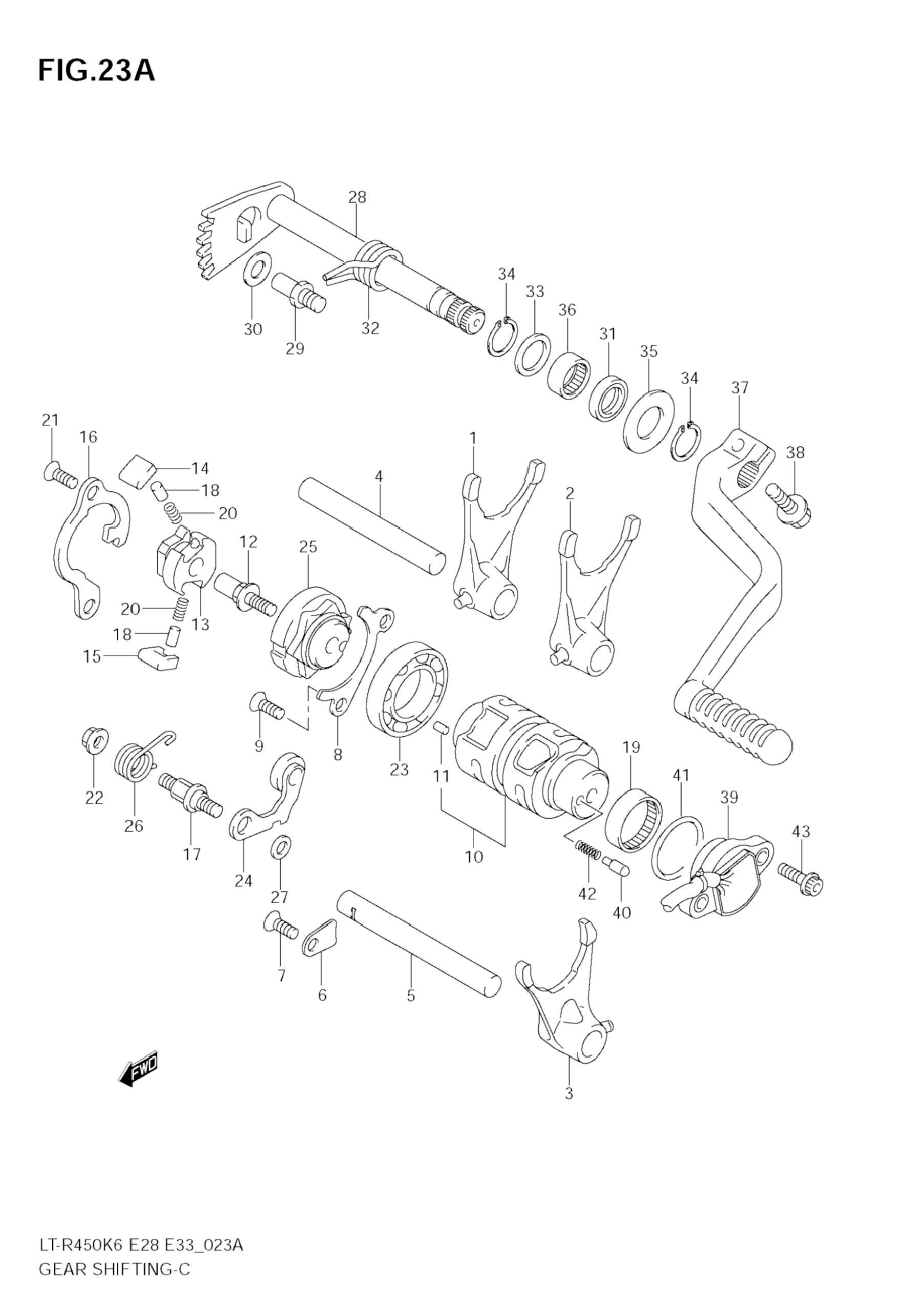 FIG.23A

28
34
33
36
31
35
34
37
30
29
32
21
16
14
18
20
12
25
4
1
2
38
20
13
18
15
9
8
23
11
19
41
39
43
22
26
17
24
27
10
42
40
7
6
5
3
FWD

LT-R450K6 E28 E33_023A
GEAR SHIFTING-C