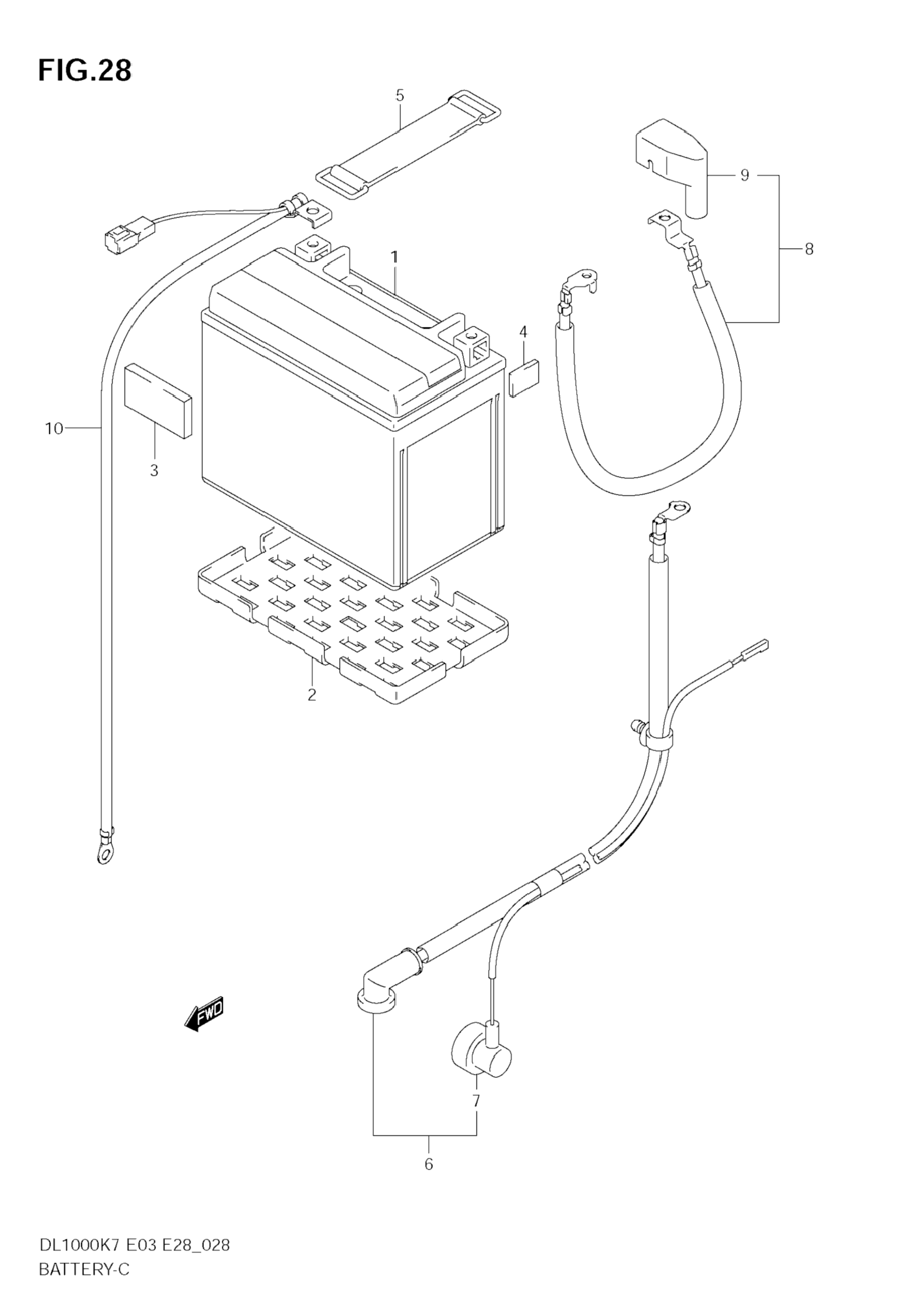 FIG.28

5

9

8

1

4

10

3

2

FWD

7

6

DL1000K7 E03 E28_028
BATTERY-C