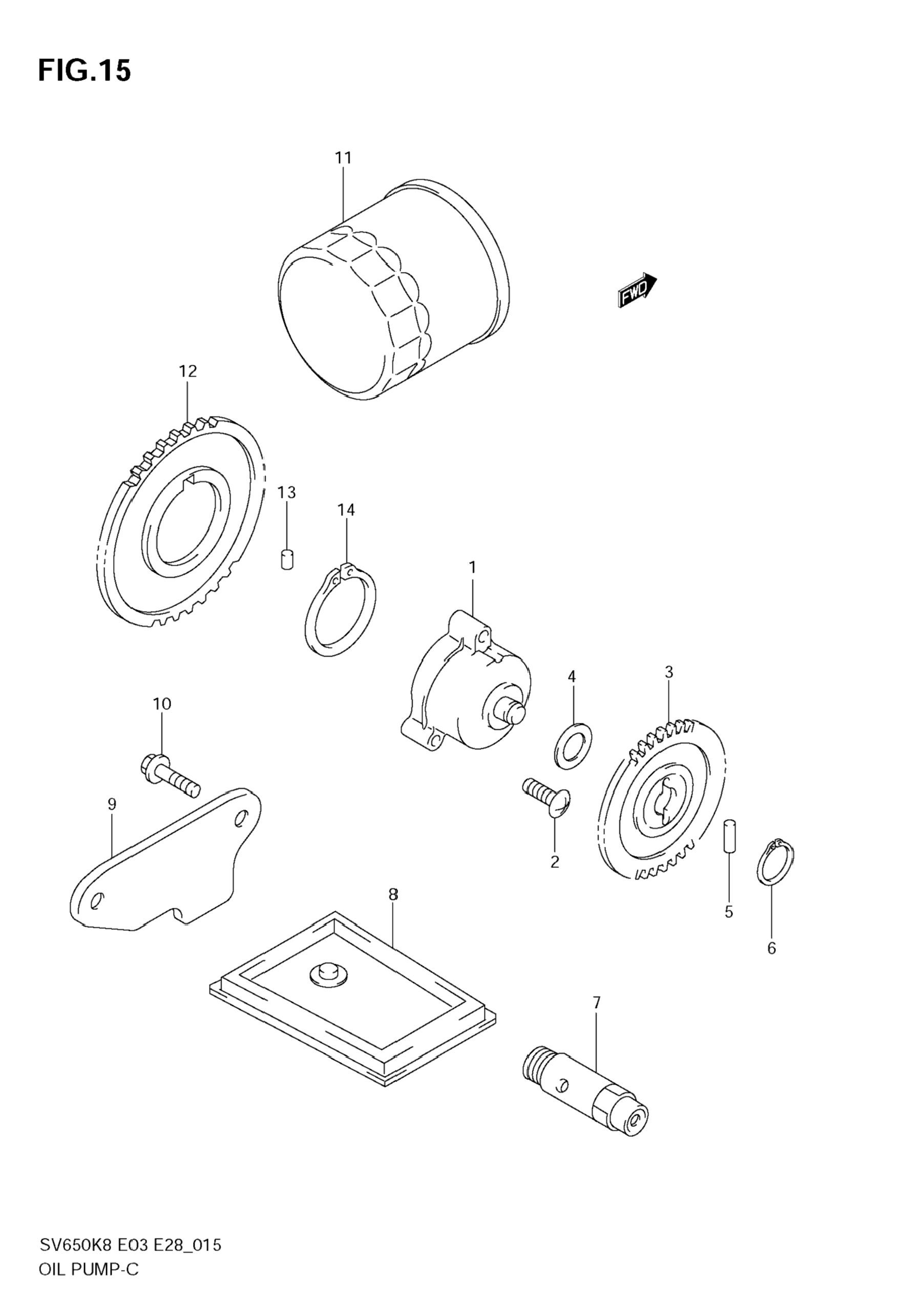 FIG.15

11

FWD

12

13

14

1

4

3

10

9

2

5

6

8

7

SV650K8 E03 E28_015
OIL PUMP-C