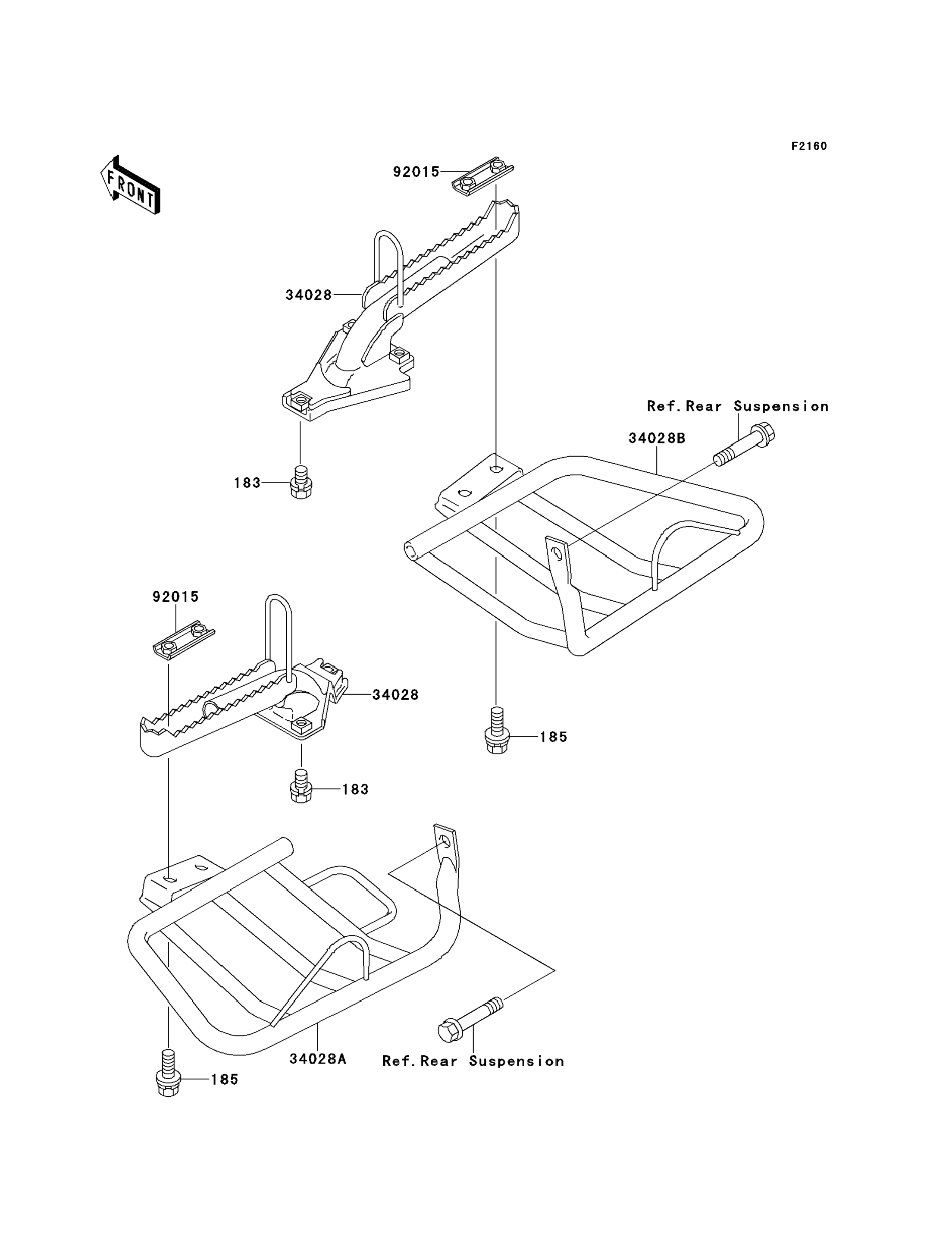 F2160

FRONT

92015

34028

Ref.Rear Suspension

34028B

183

92015

34028

185

183

34028A

Ref.Rear Suspension

185