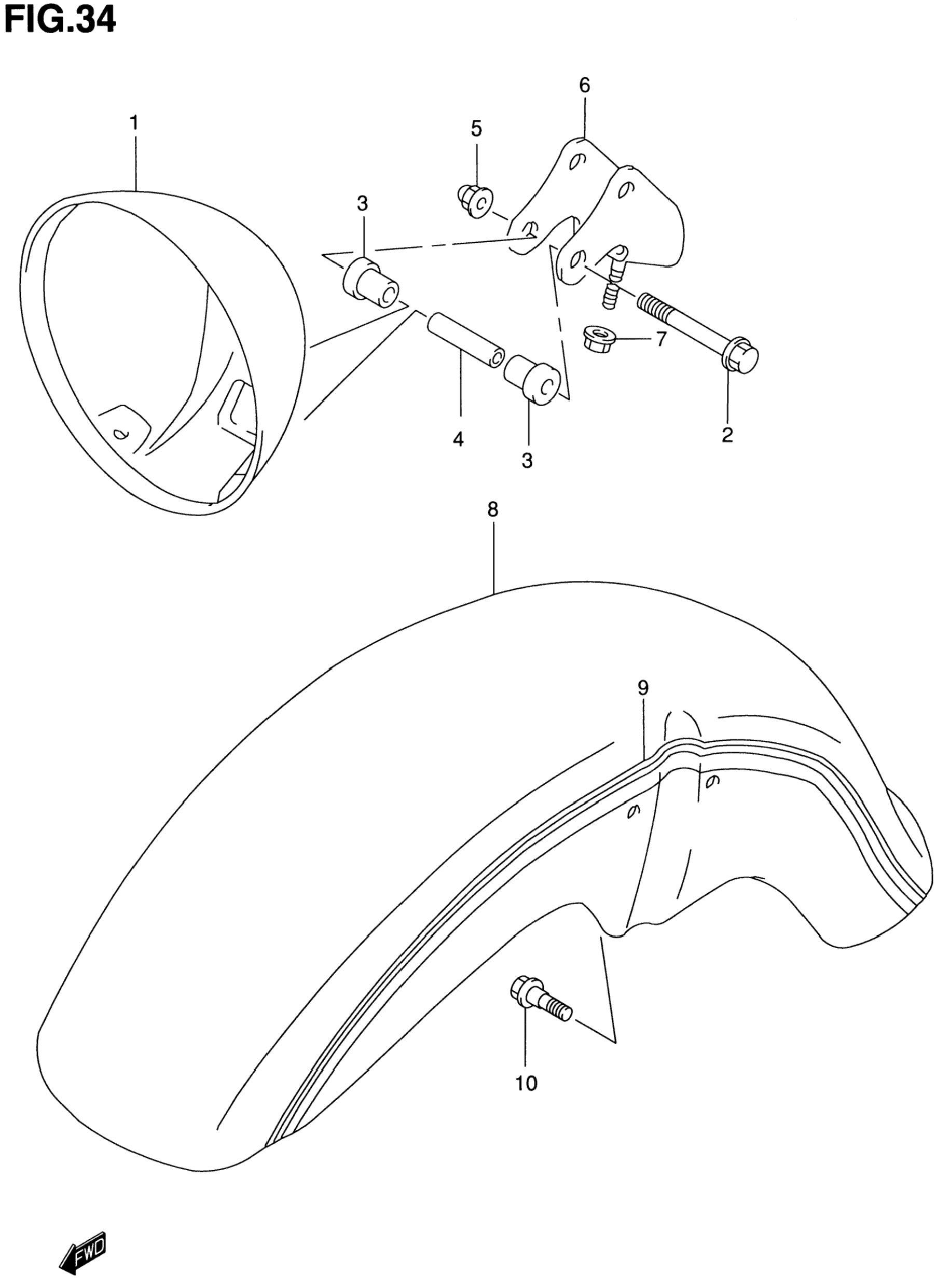 FIG.34

6
1
5
3
7
4
3
2
8
9
10
FWD