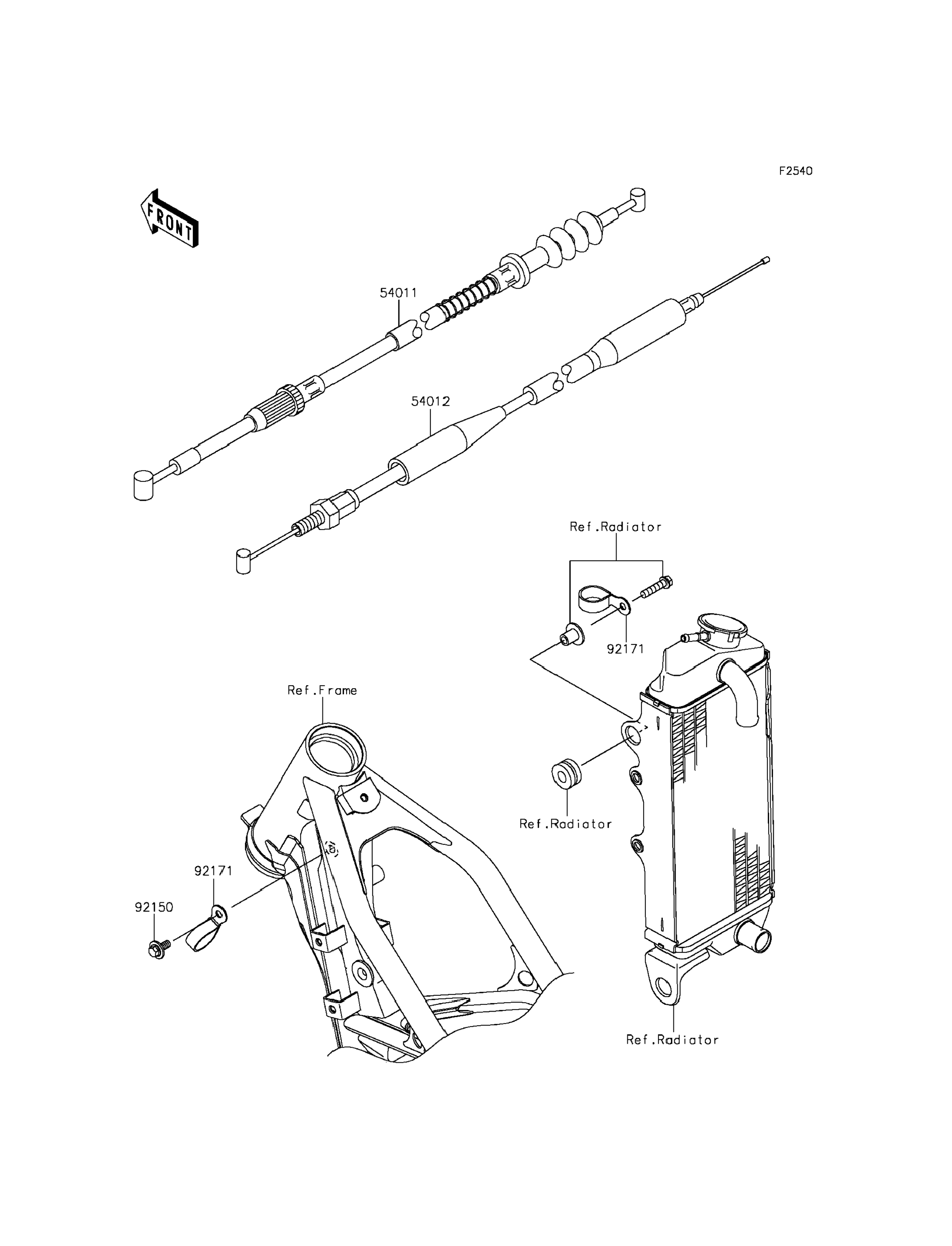 F2540

FRONT

54011

54012

Ref.Radiator

92171

Ref.Frame

Ref.Radiator

92171

92150

Ref.Radiator