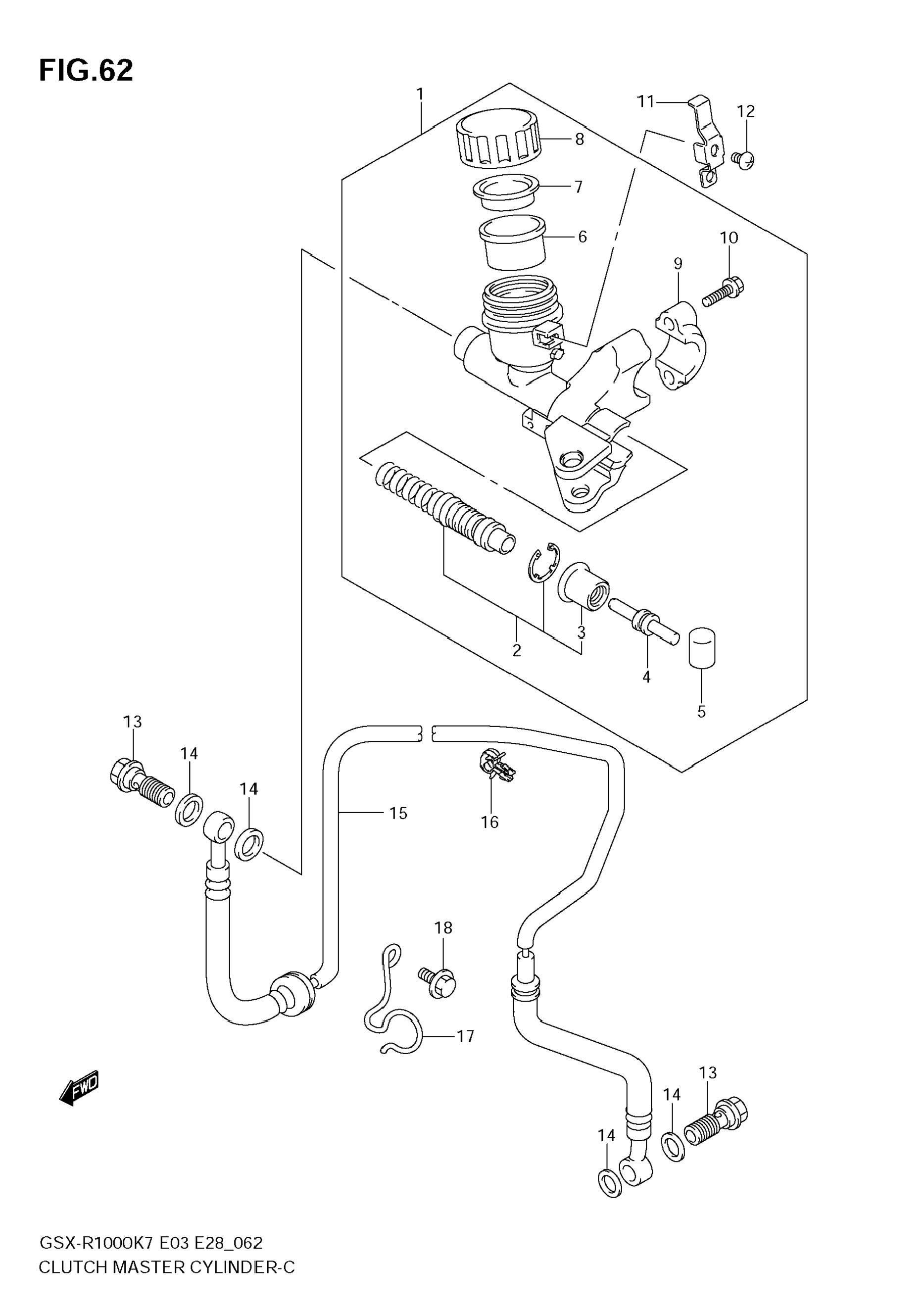 FIG.62

1
11
12
8
7
6
10
9
2
3
4
5
13
14
14
15
16
18
17
FWD
13
14
14

GSX-R1000K7 E03 E28_062
CLUTCH MASTER CYLINDER-C