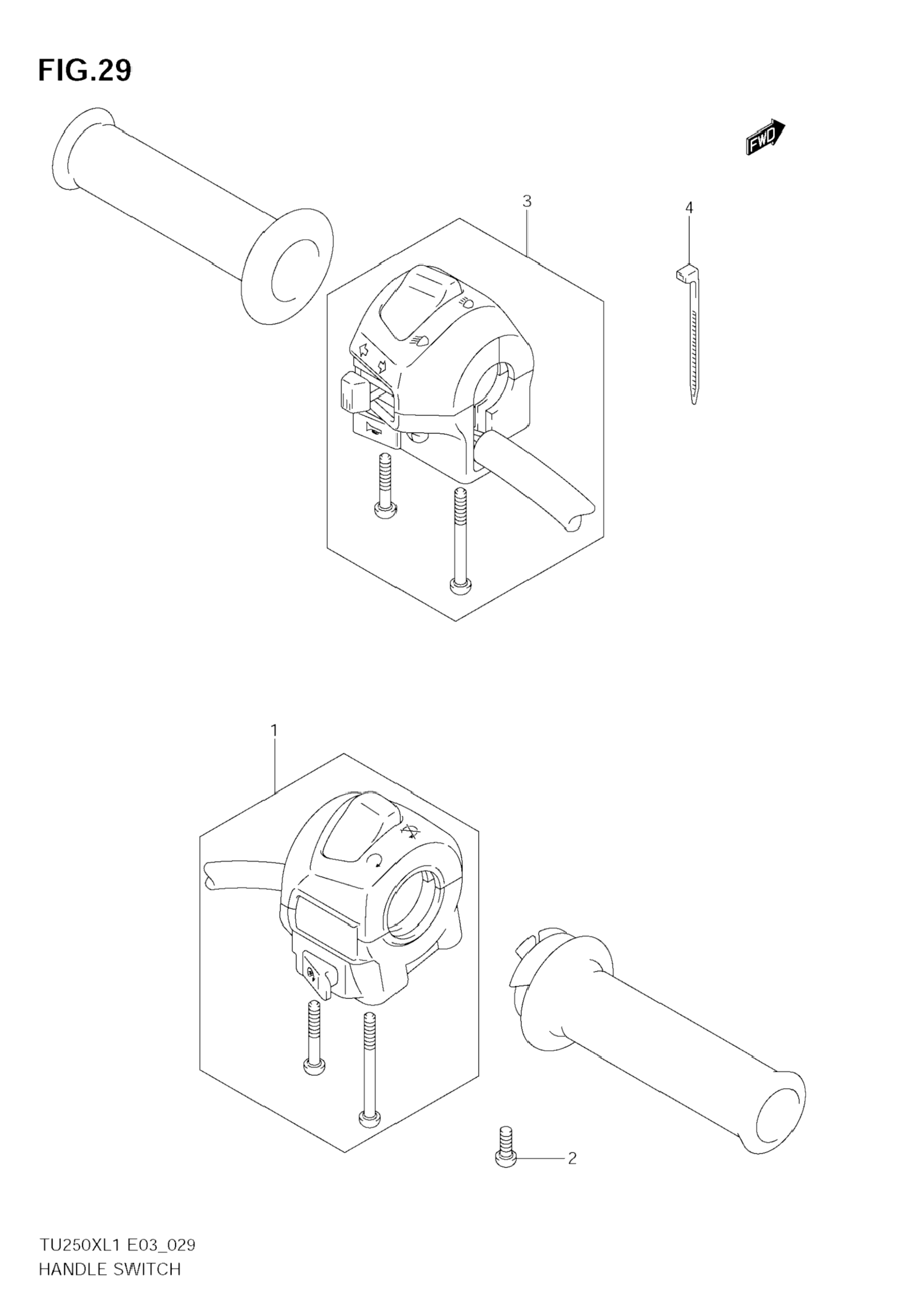 FIG.29

FWD

3

4

1

2

TU250XL1 E03_029
HANDLE SWITCH