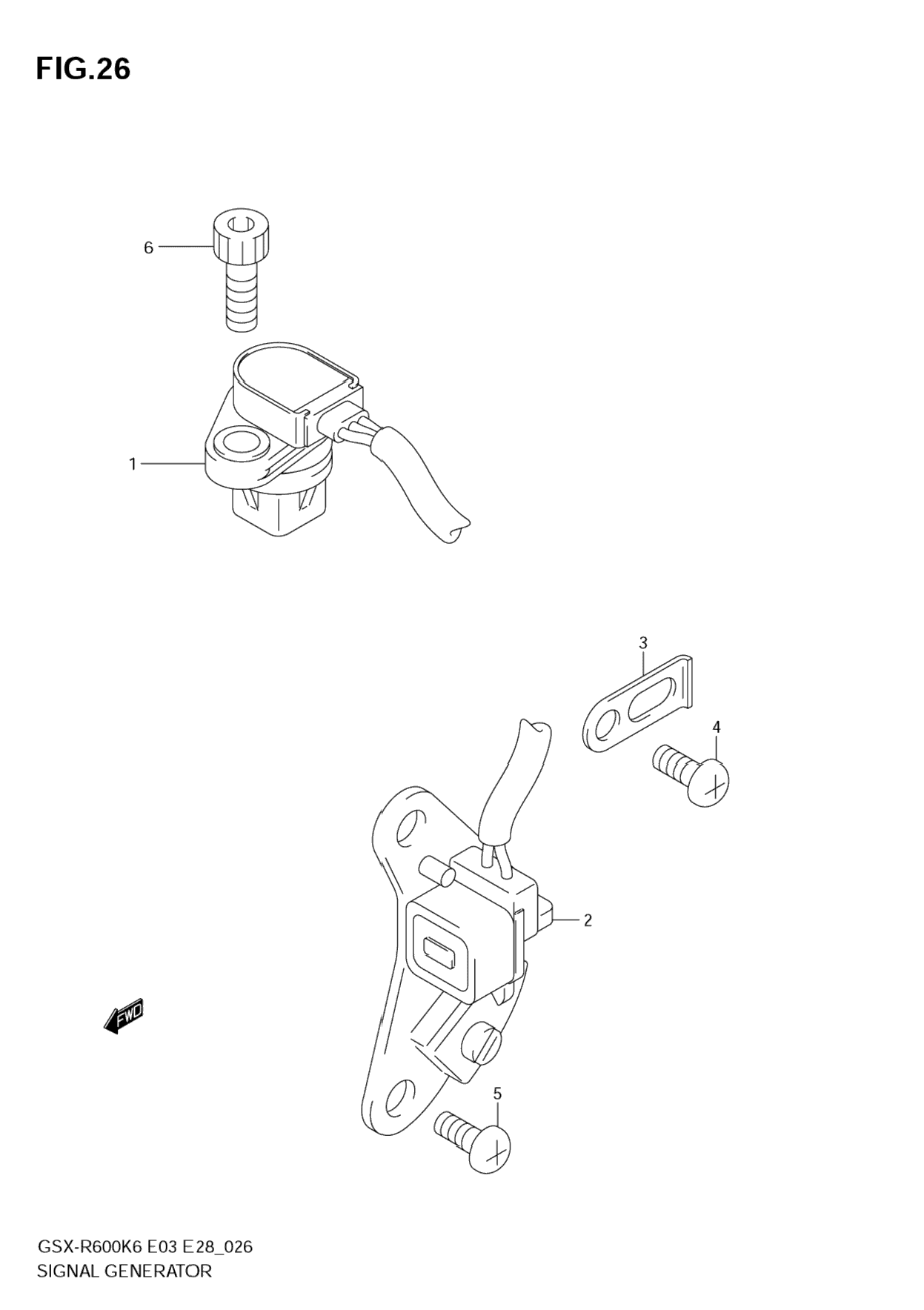 FIG.26

6

1

3

4

2

FWD

5

GSX-R600K6 E03 E28_026
SIGNAL GENERATOR