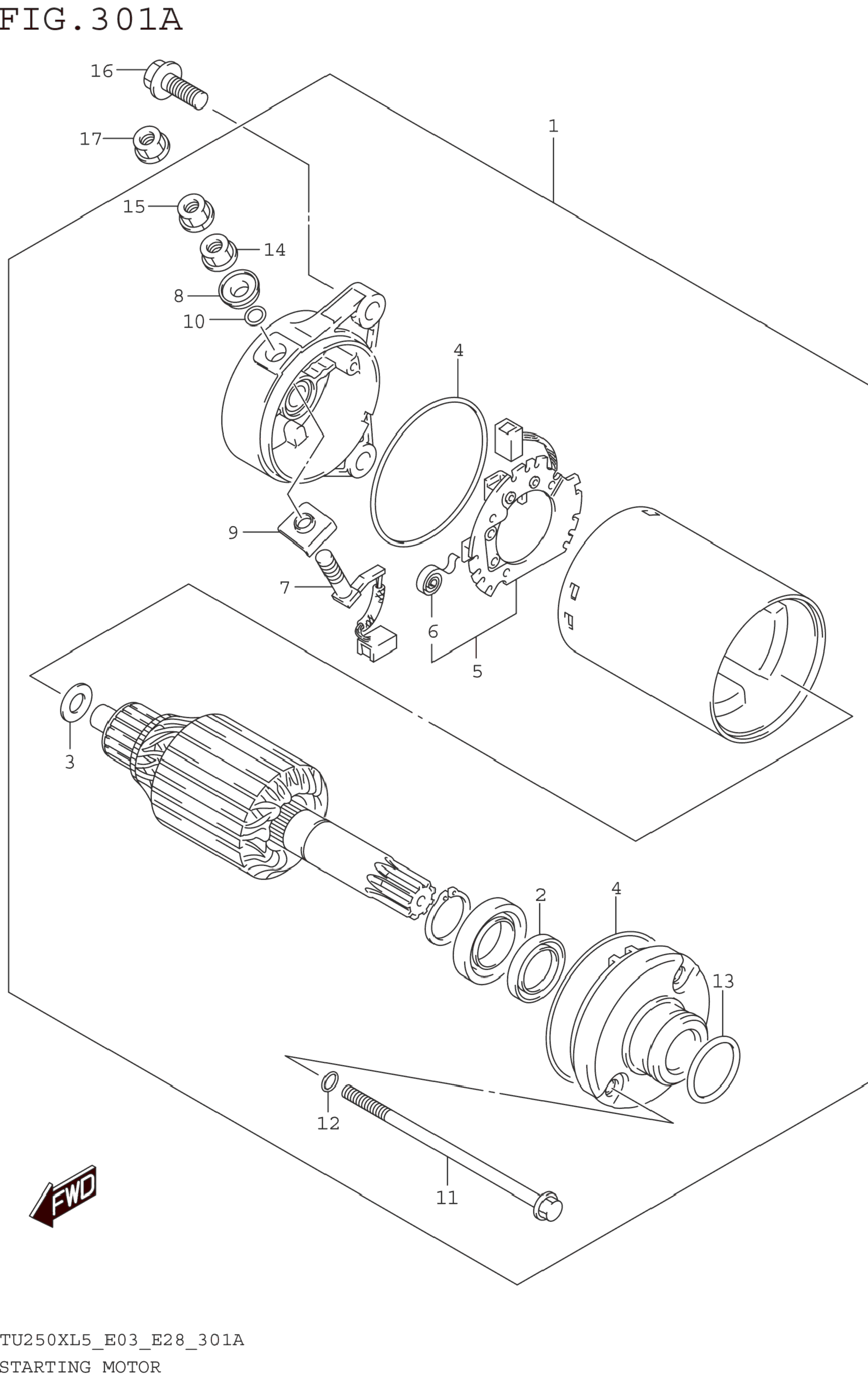 FIG.301A

16
17
1
15
14
8
10
4
9
7
6
5
3
2
4
13
12
11
FWD

TU250XL5_E03_E28_301A
STARTING MOTOR