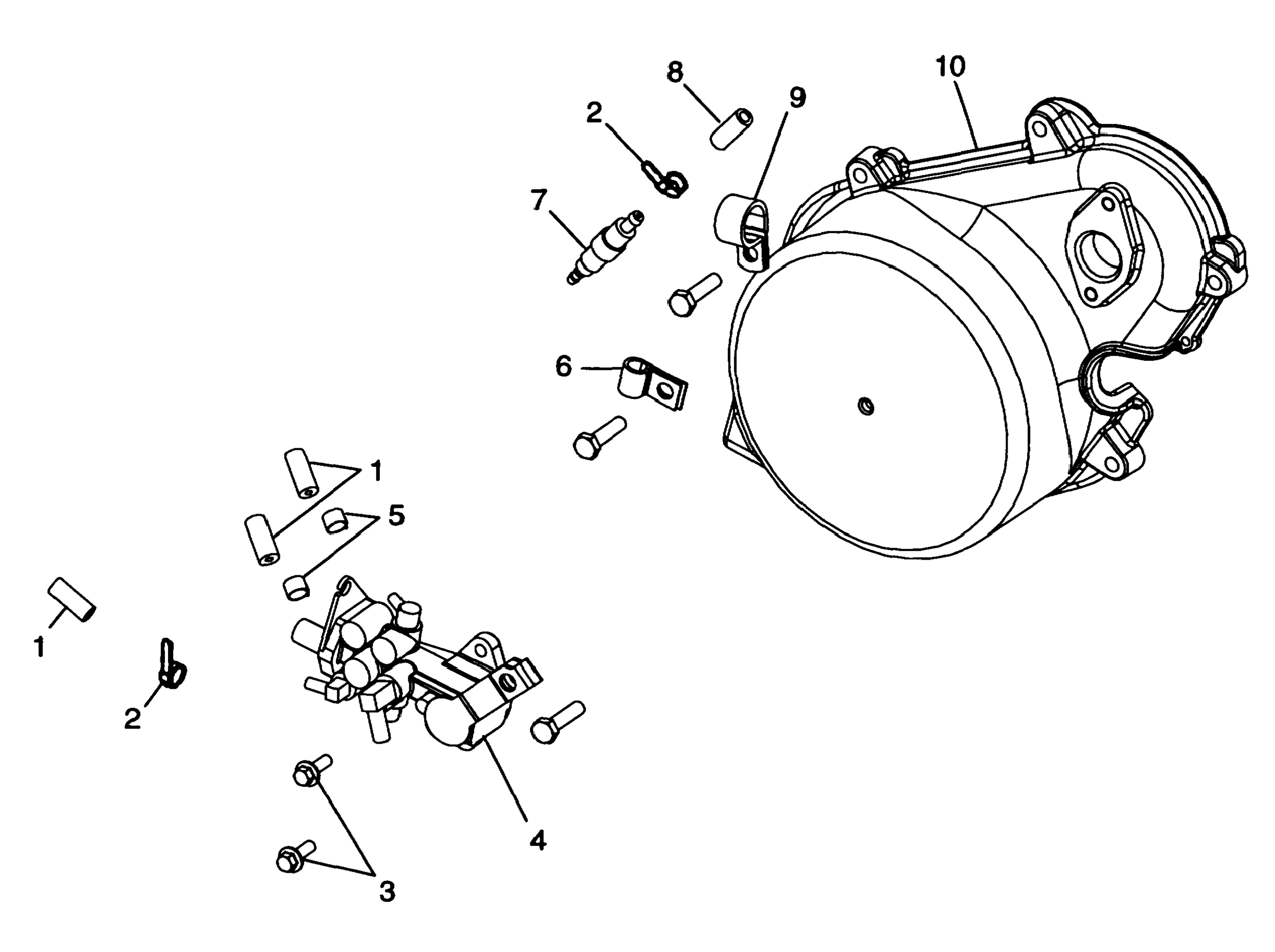 8
10
2
9
7
6
1
5
1
2
4
3