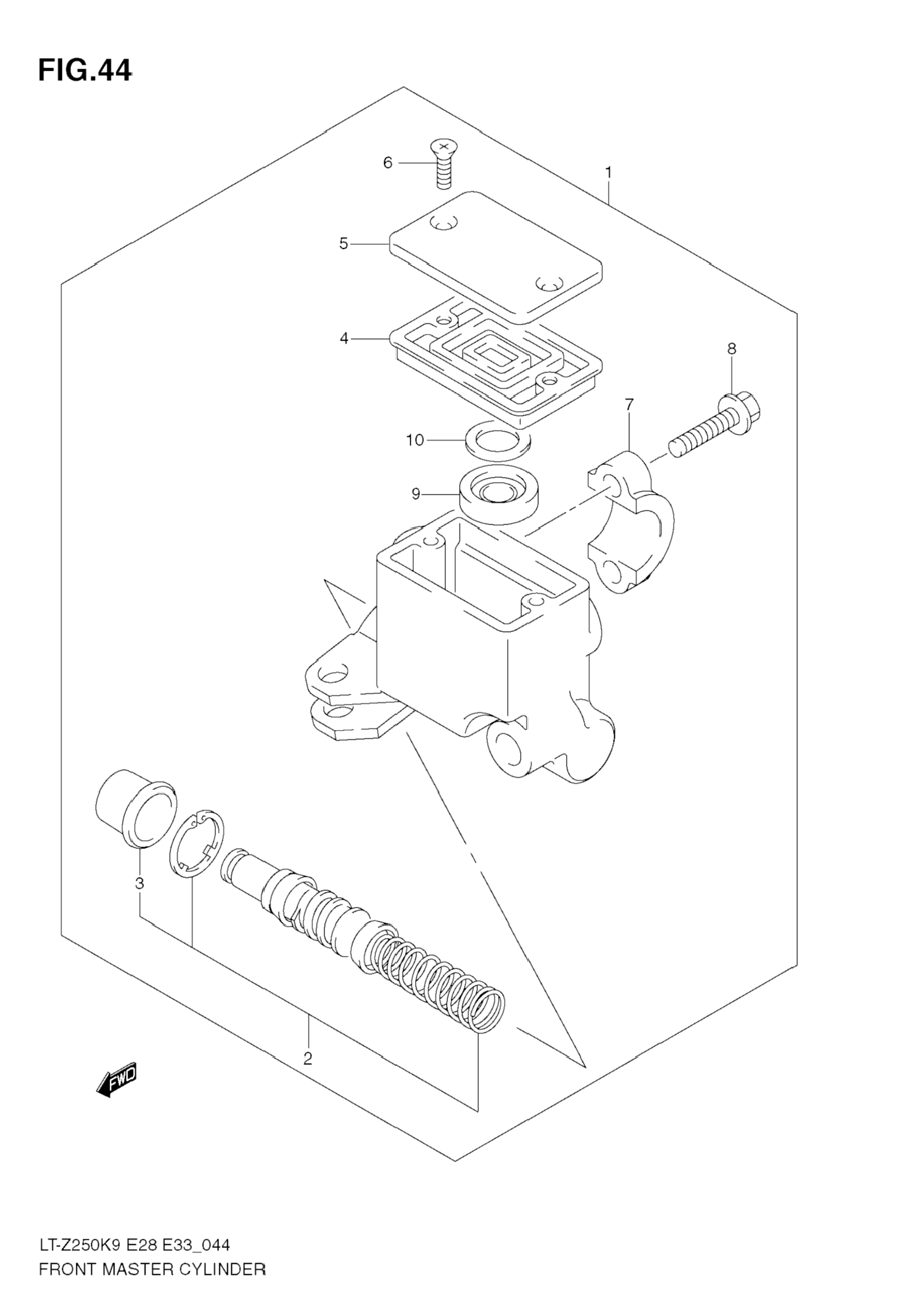 FIG.44

6
1
5
4
8
7
10
9
3
2
FWD

LT-Z250K9 E28 E33_044
FRONT MASTER CYLINDER