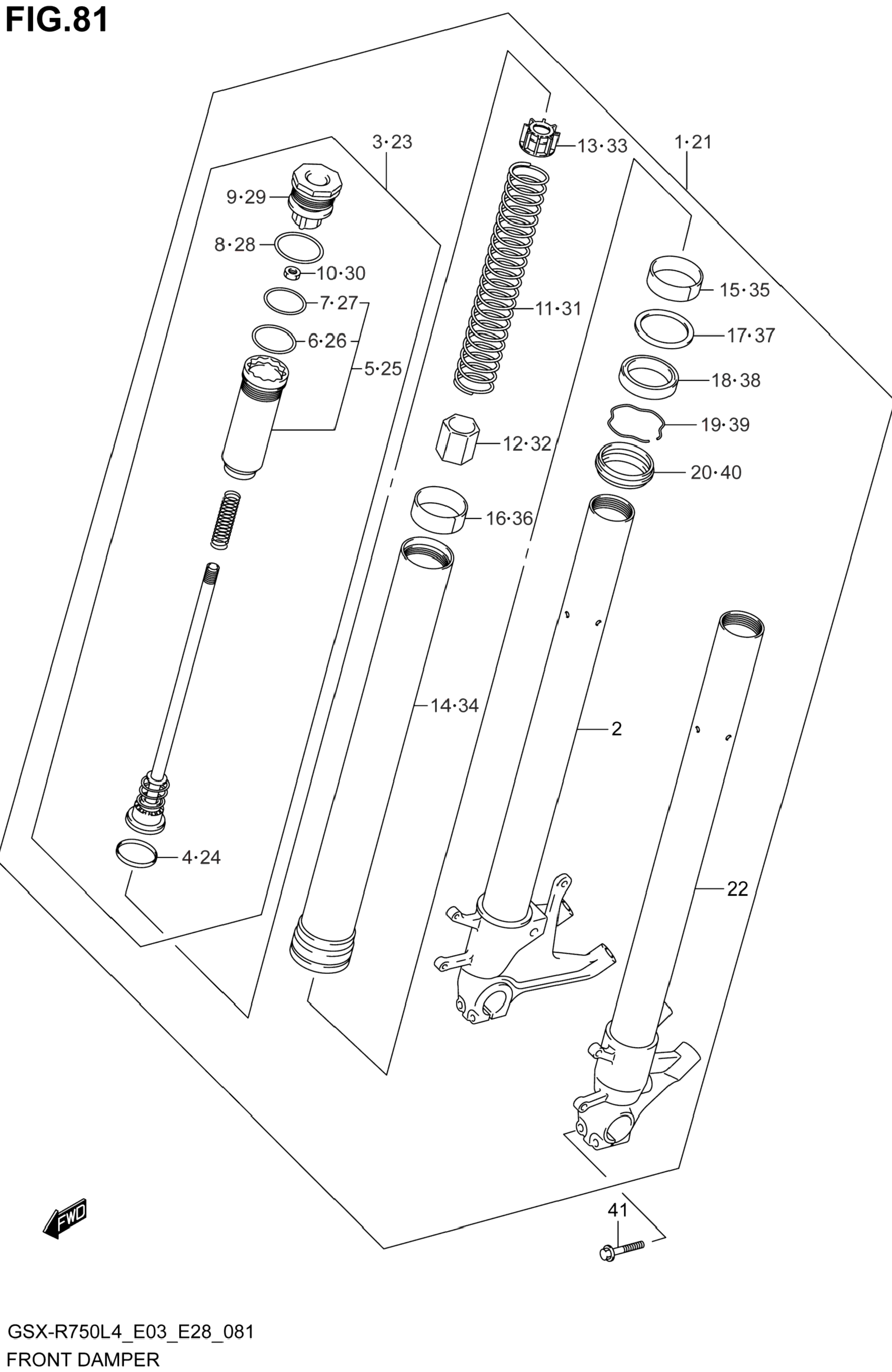 FIG.81

3·23

13·33

1·21

9·29

8·28

10·30

7·27

6·26

5·25

11·31

15·35

17·37

18·38

19·39

12·32

20·40

16·36

14·34

2

4·24

22

FWD

41

GSX-R750L4_E03_E28_081
FRONT DAMPER