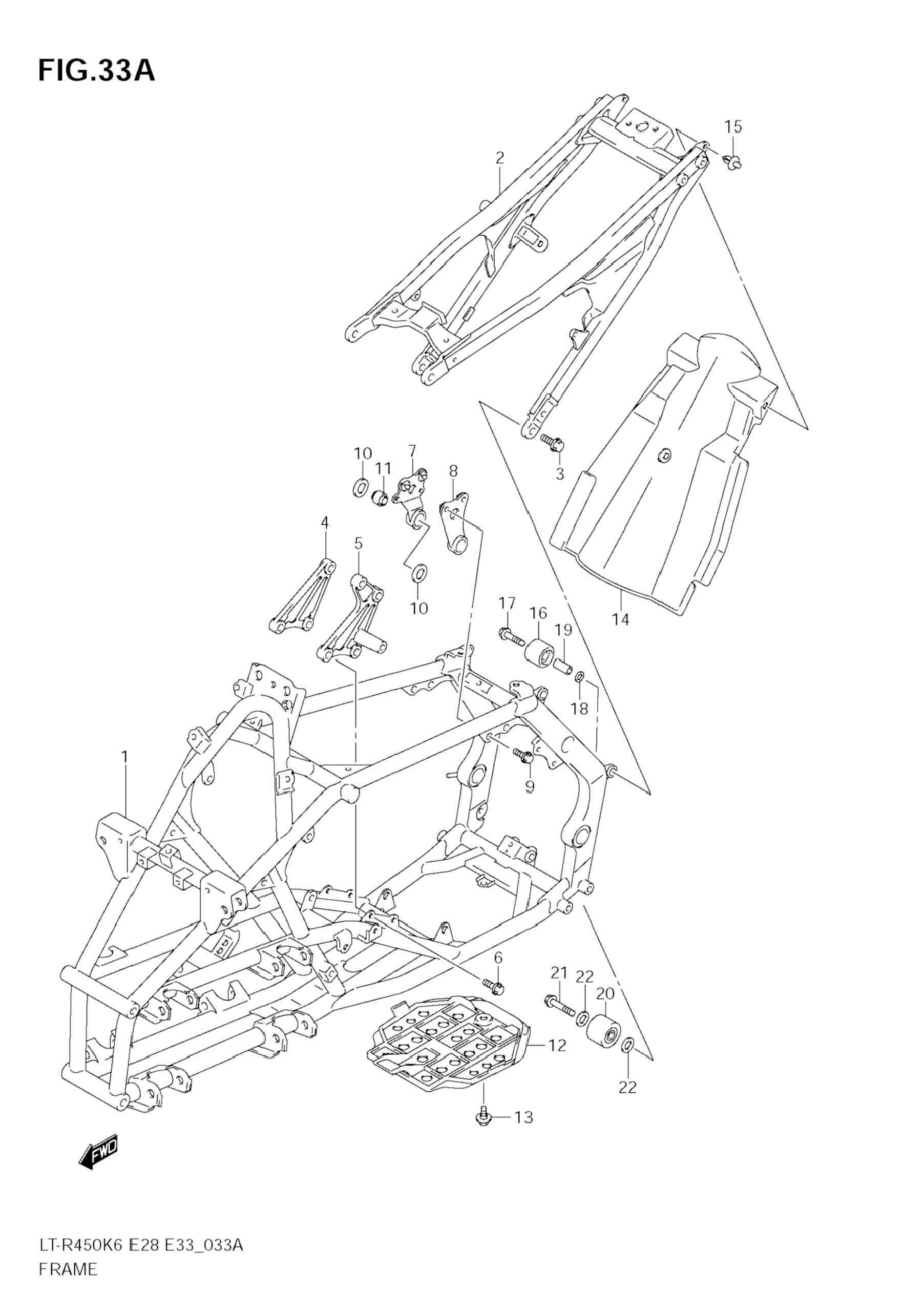 FIG.33A

15
2
10
7
11
8
3
4
5
10
14
17
16
19
18
1
9
6
21
22
20
12
22
13
FWD

LT-R450K6 E28 E33_033A
FRAME