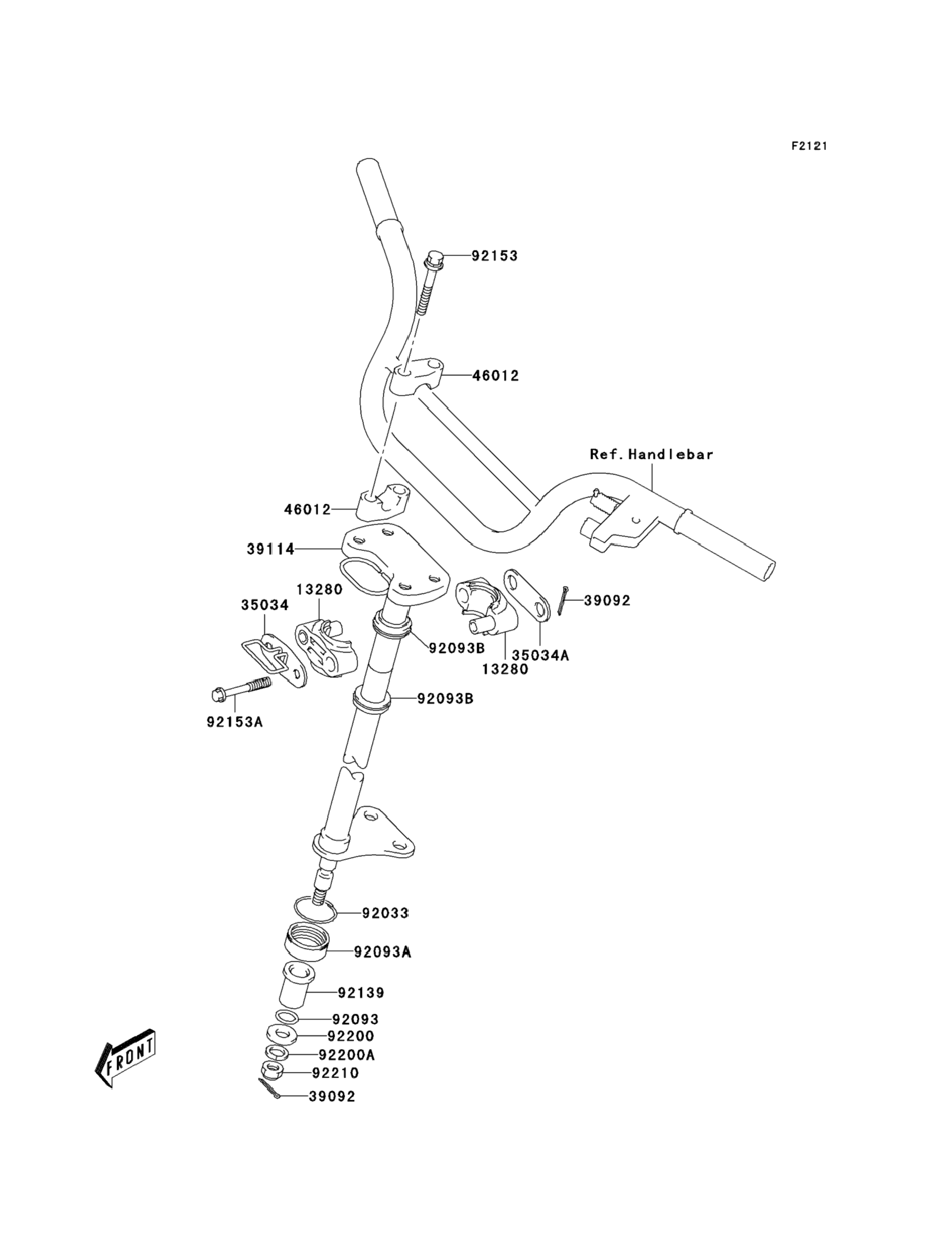 F2121

92153

46012

Ref. Handlebar

46012

39114

13280

35034

39092

92093B

35034A

13280

92093B

92153A

92033

92093A

92139

92093

92200

92200A

92210

39092

FRONT