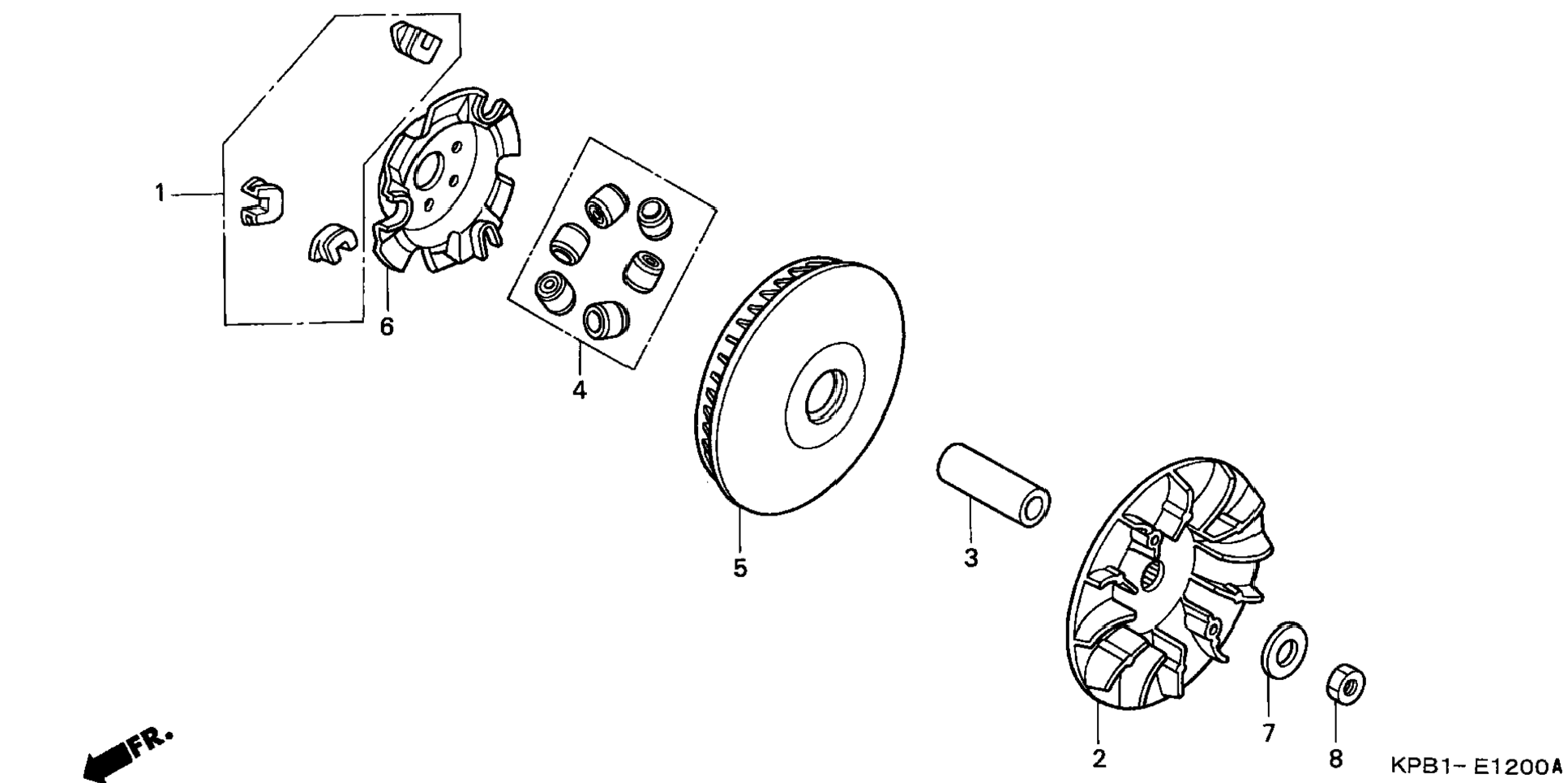 1
6
4
5
3
2
7
8
FR.
KPB1- E1200A