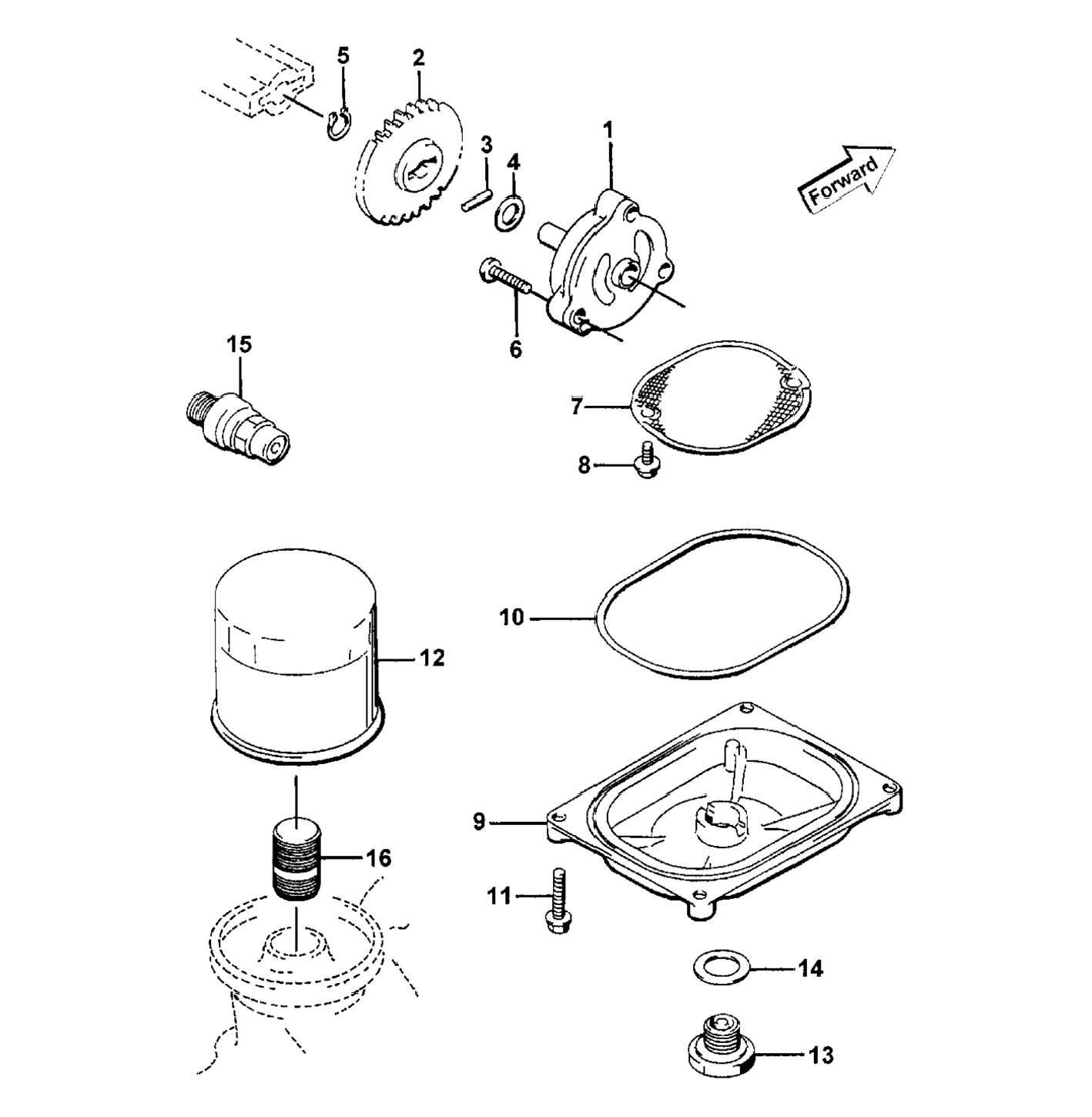 5
2
3
4
1
Forward
6
15
7
8
10
12
9
16
11
14
13