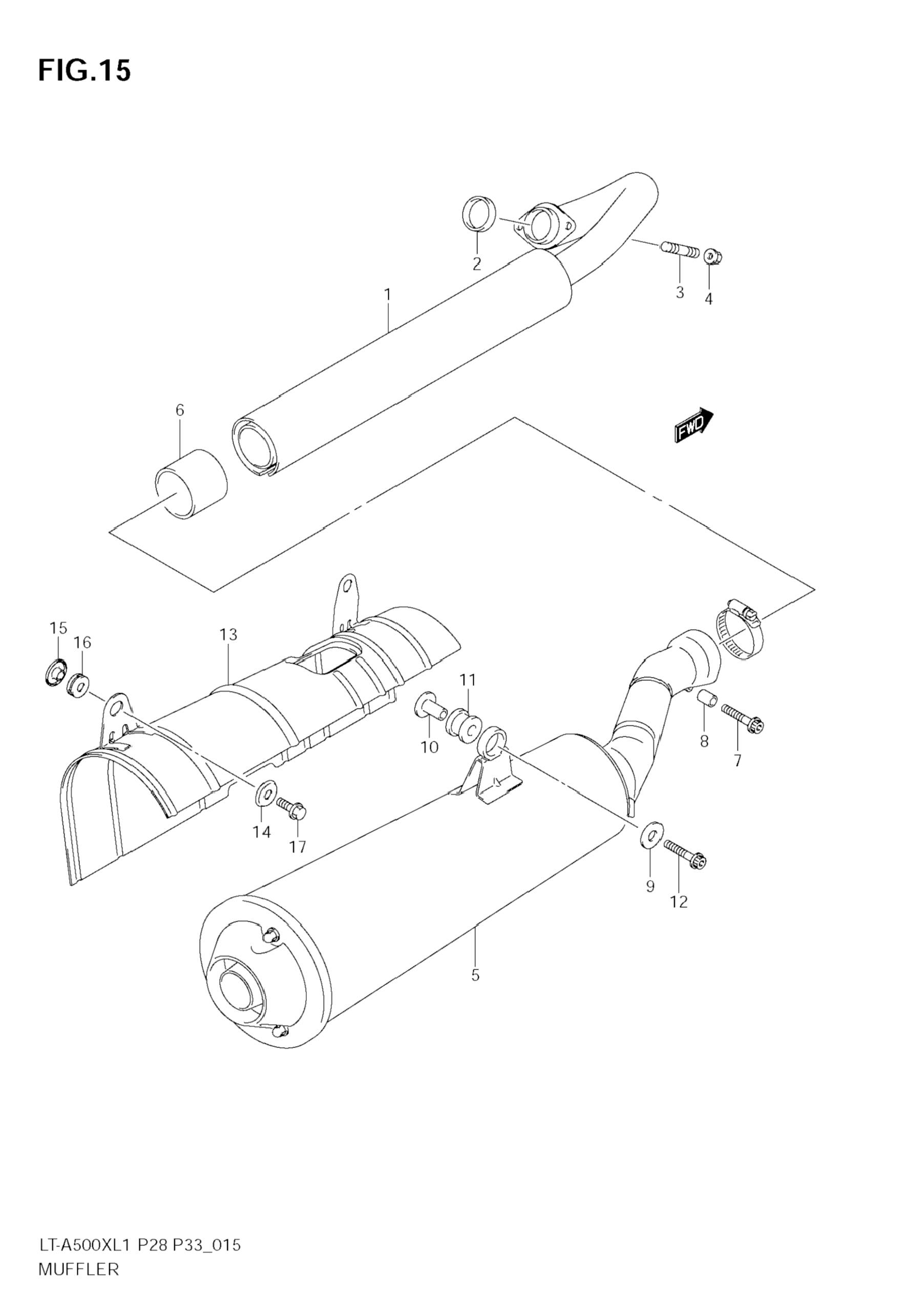 FIG.15

2
1
3
4
6
FWD
15
16
13
11
10
8
7
14
17
9
12
5

LT-A500XL1 P28 P33_015
MUFFLER