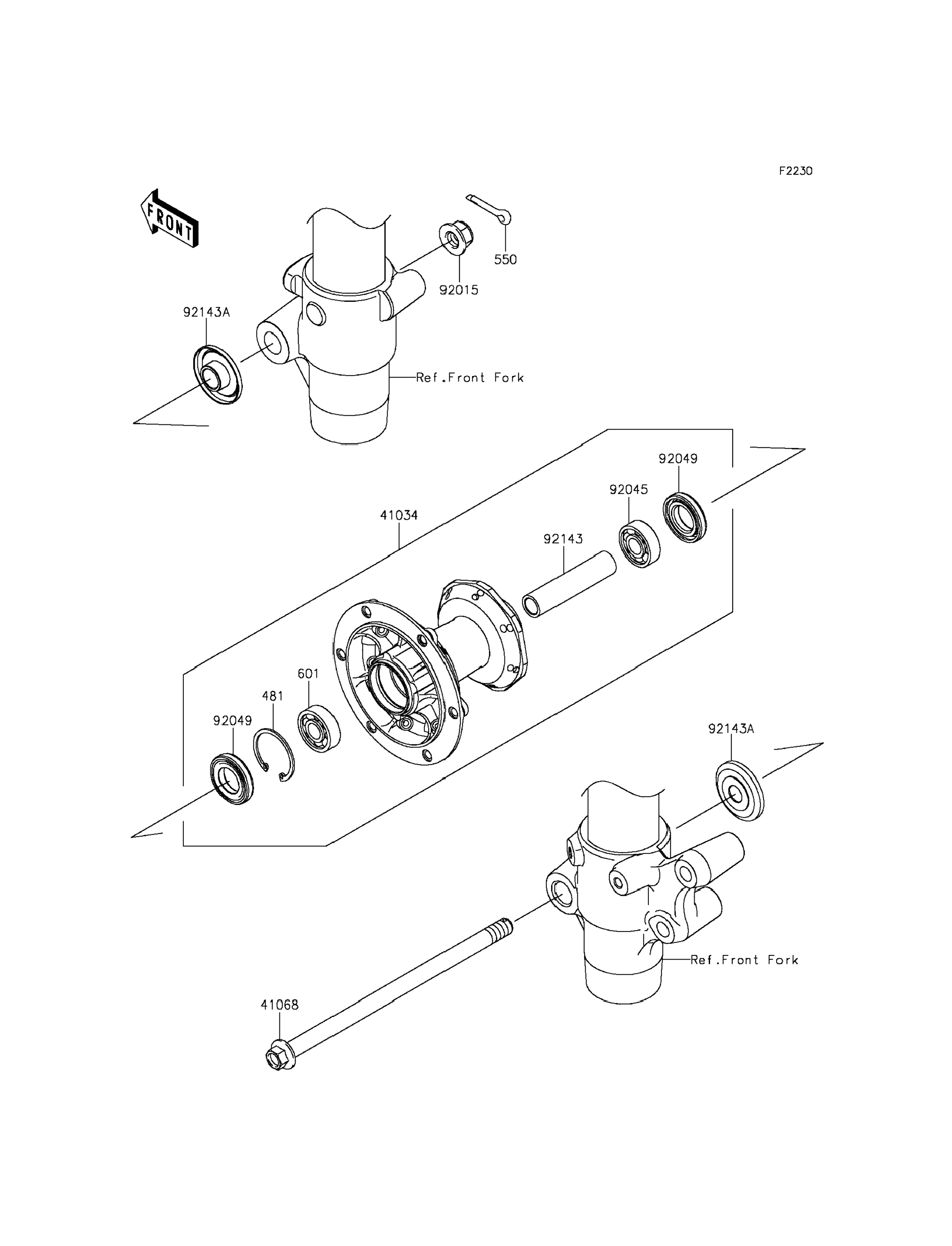 F2230

FRONT

550

92015

92143A

Ref.Front Fork

92049

92045

41034

92143

601

481

92049

92143A

Ref.Front Fork

41068