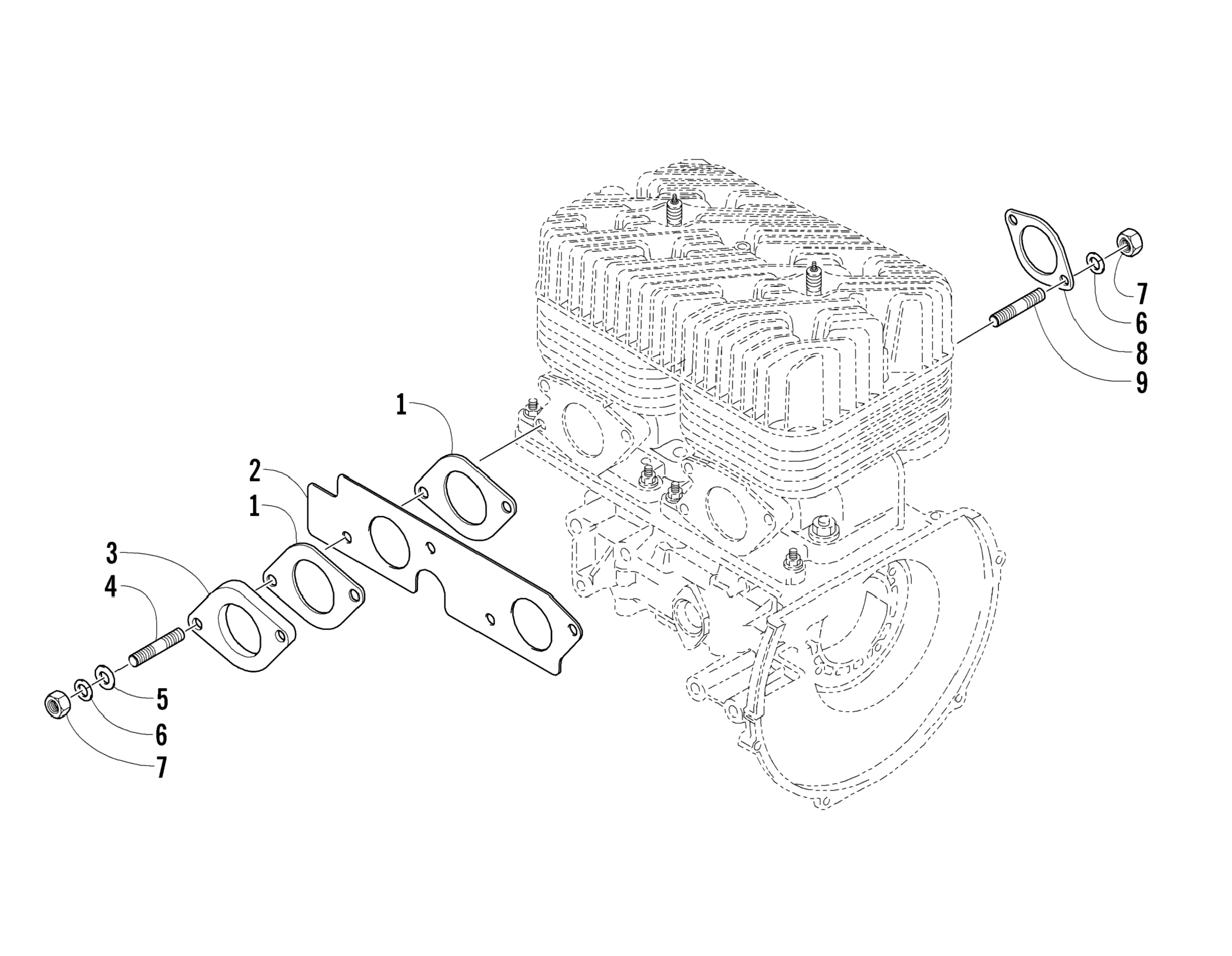 7
6
8
9
1
2
1
3
4
5
6
7