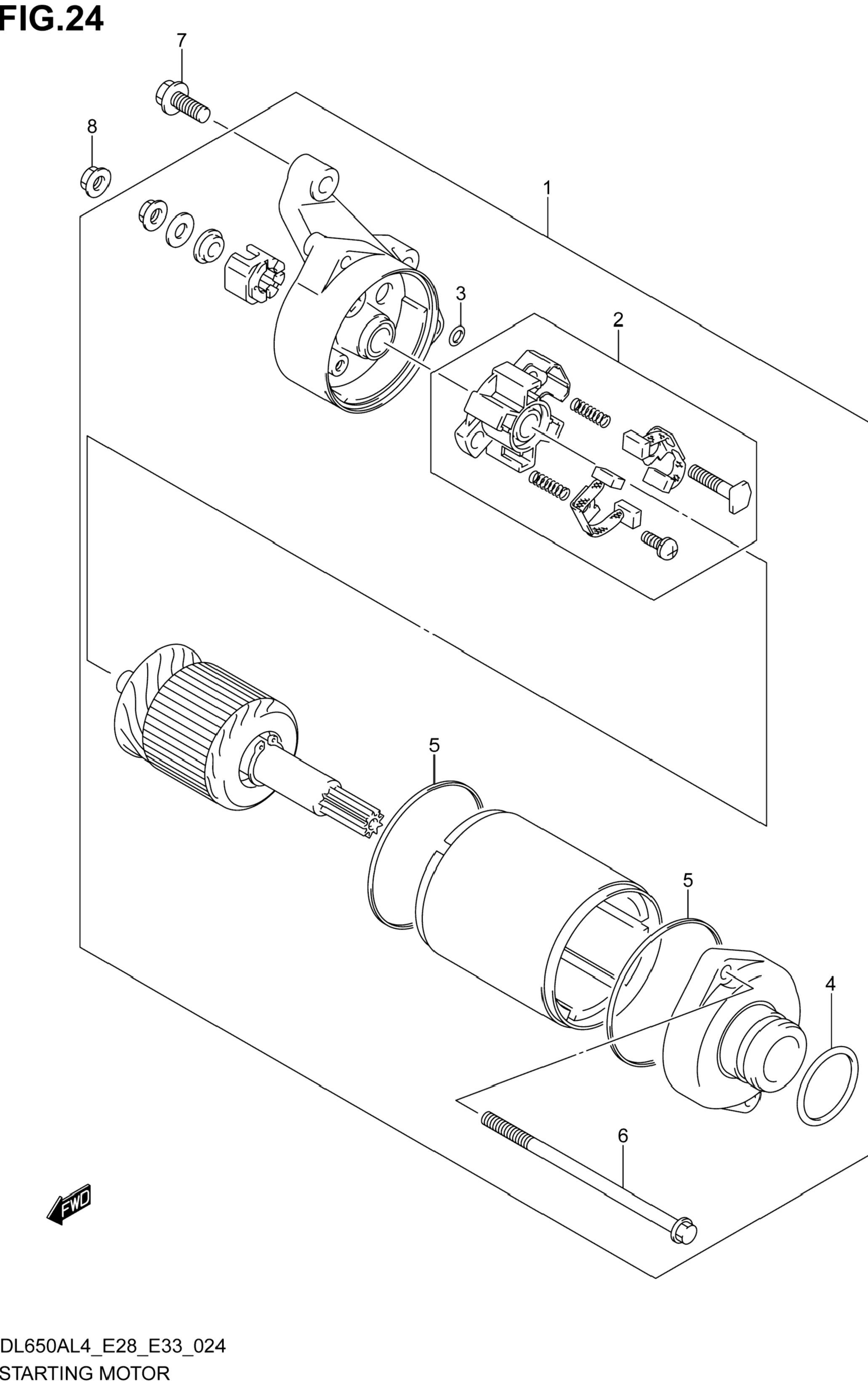 FIG.24

7

8

1

3

2

5

5

4

6

FWD

DL650AL4_E28_E33_024
STARTING MOTOR