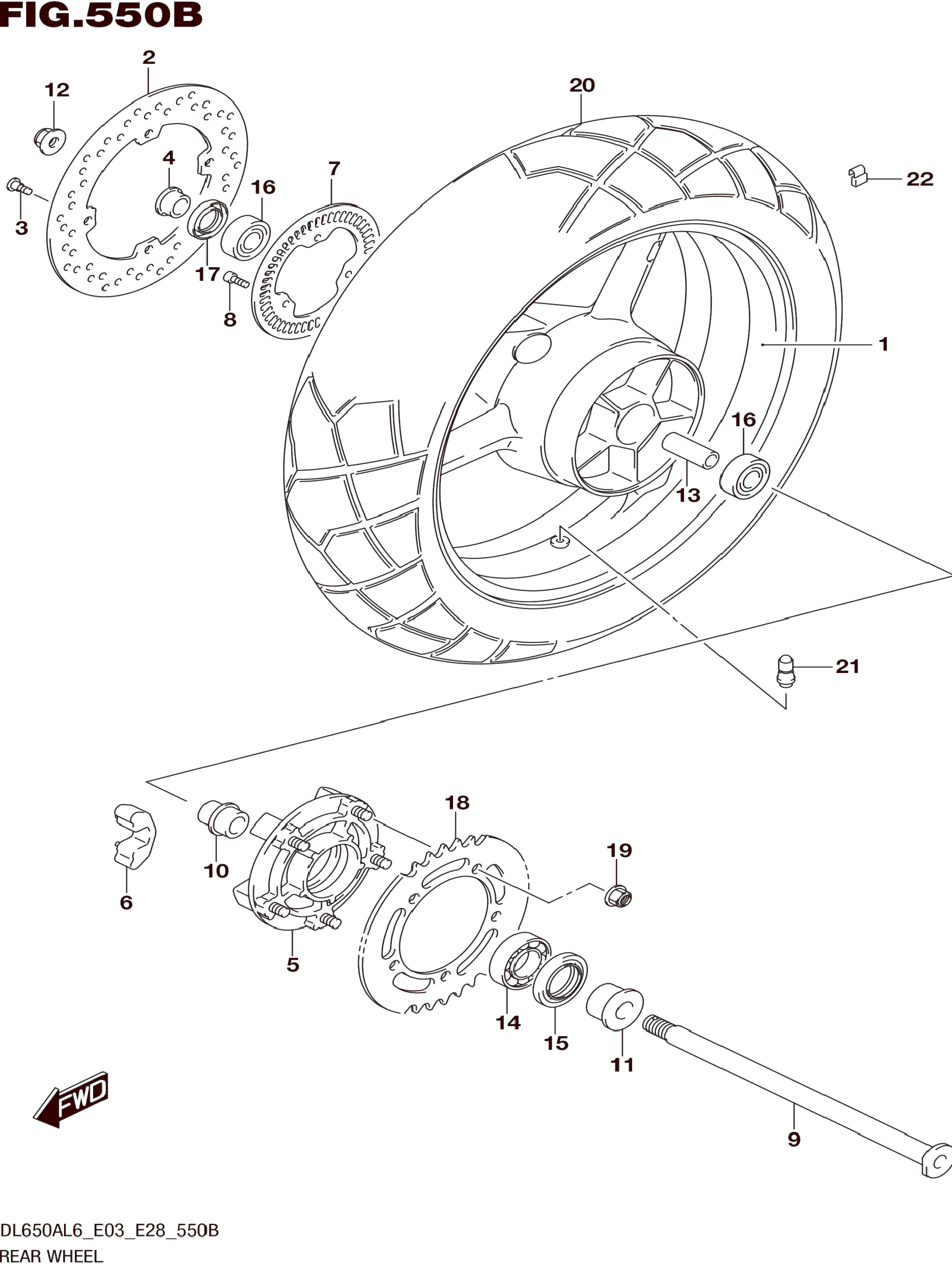 FIG.550B

2
12
20
4
7
16
22
3
17
8
1
16
13
21
18
19
10
6
5
14
15
11
FWD
9

DL650AL6_E03_E28_550B
REAR WHEEL