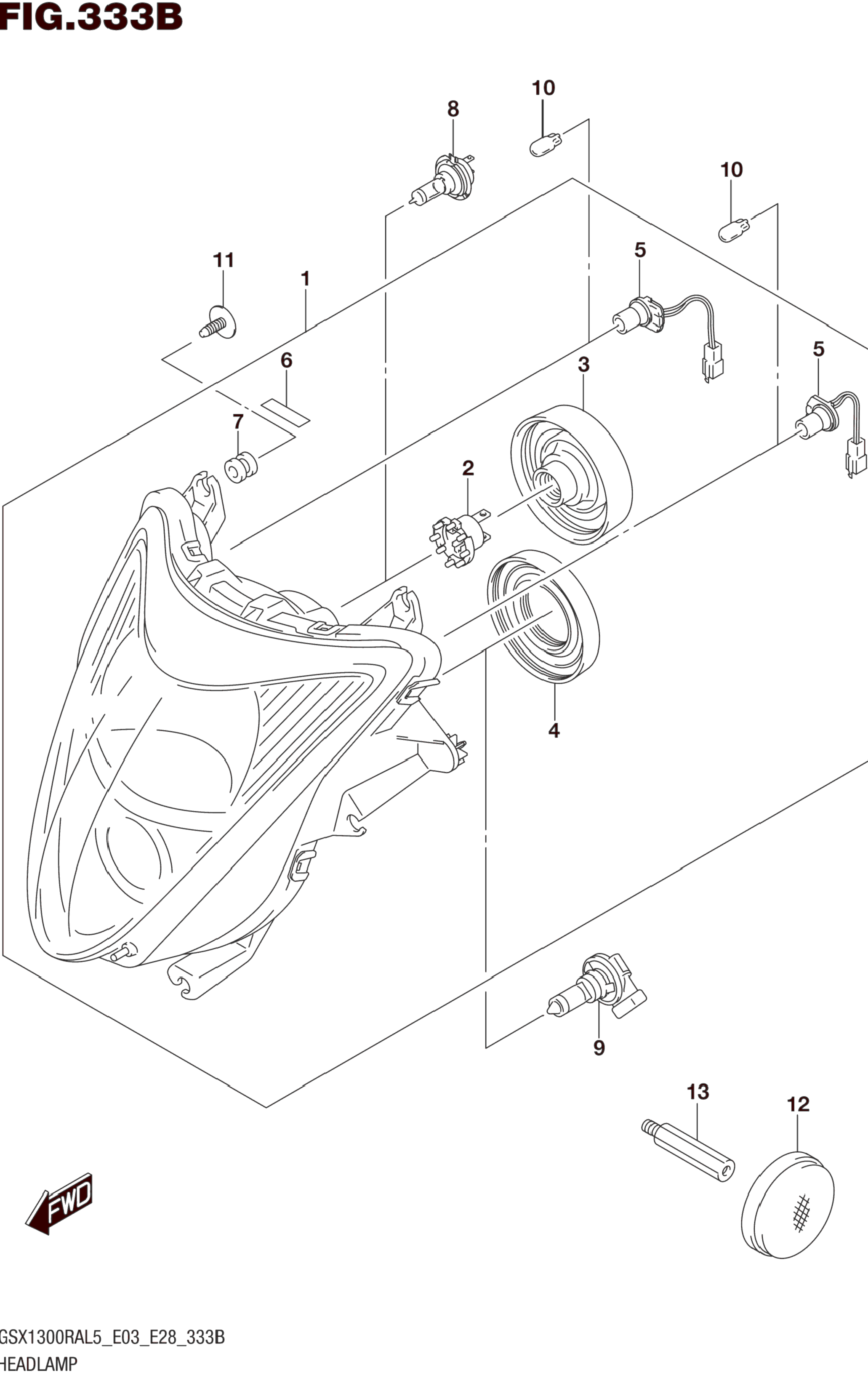 FIG.333B

10
8
10
11
1
5
6
3
5
7
2
4
9
13
12
FWD

GSX1300RAL5_E03_E28_333B
HEADLAMP