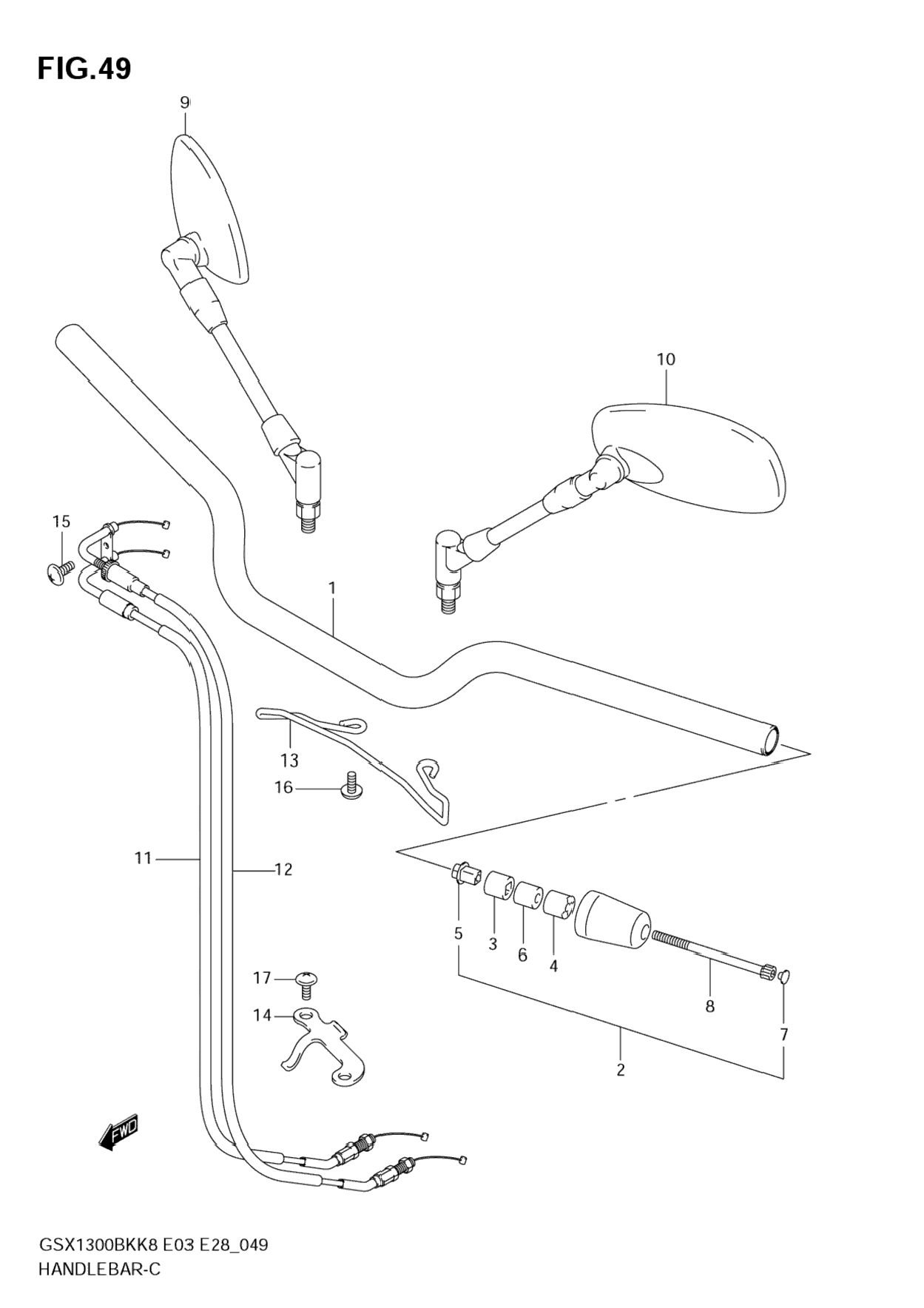 FIG.49

9

10

15

1

13

16

11

12

5

3

6

4

8

7

2

17

14

FWD

GSX1300BKK8 E03 E28_049
HANDLEBAR-C