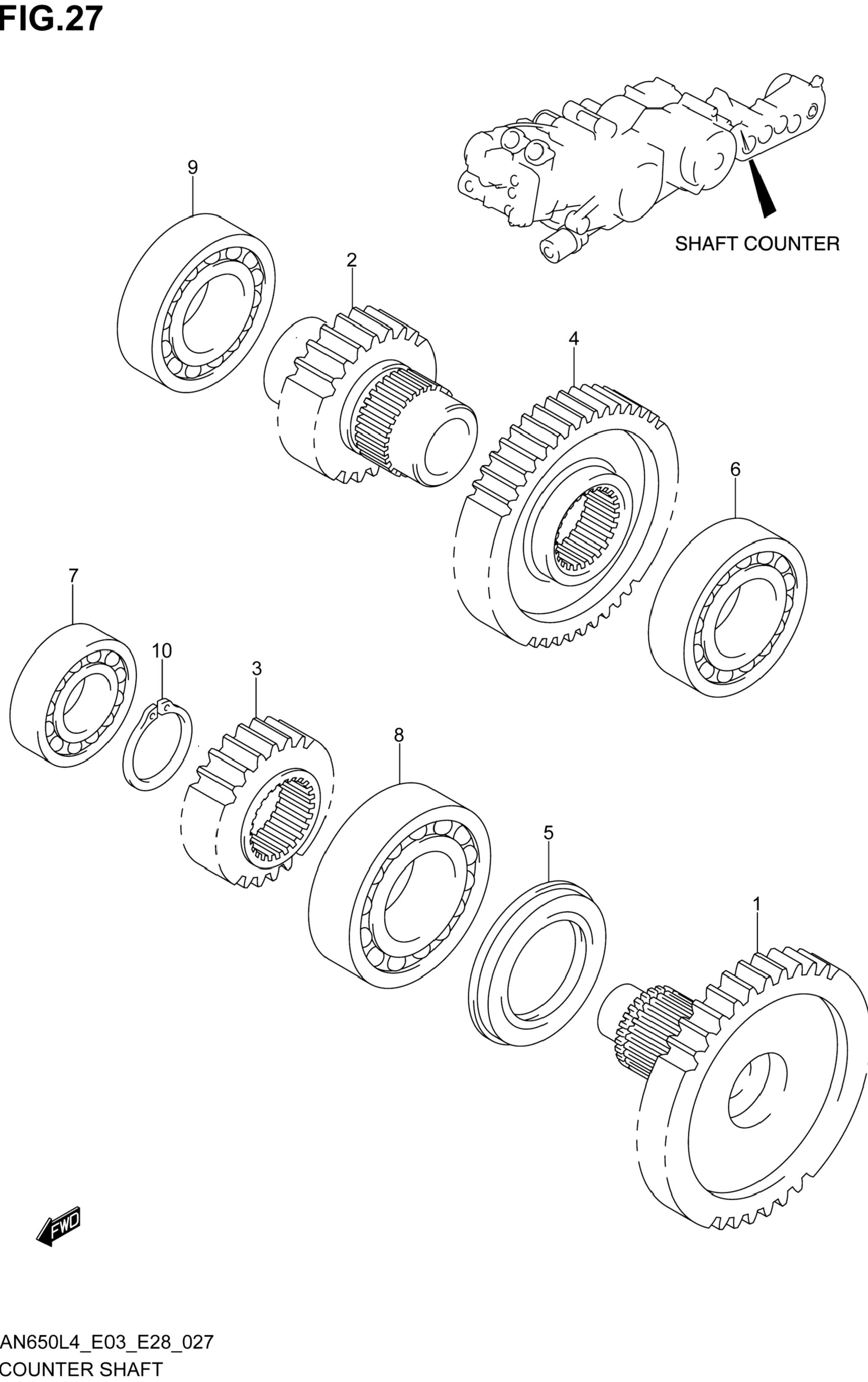 FIG.27

SHAFT COUNTER

9

2

4

6

7

10

3

8

5

1

FWD

AN650L4_E03_E28_027
COUNTER SHAFT