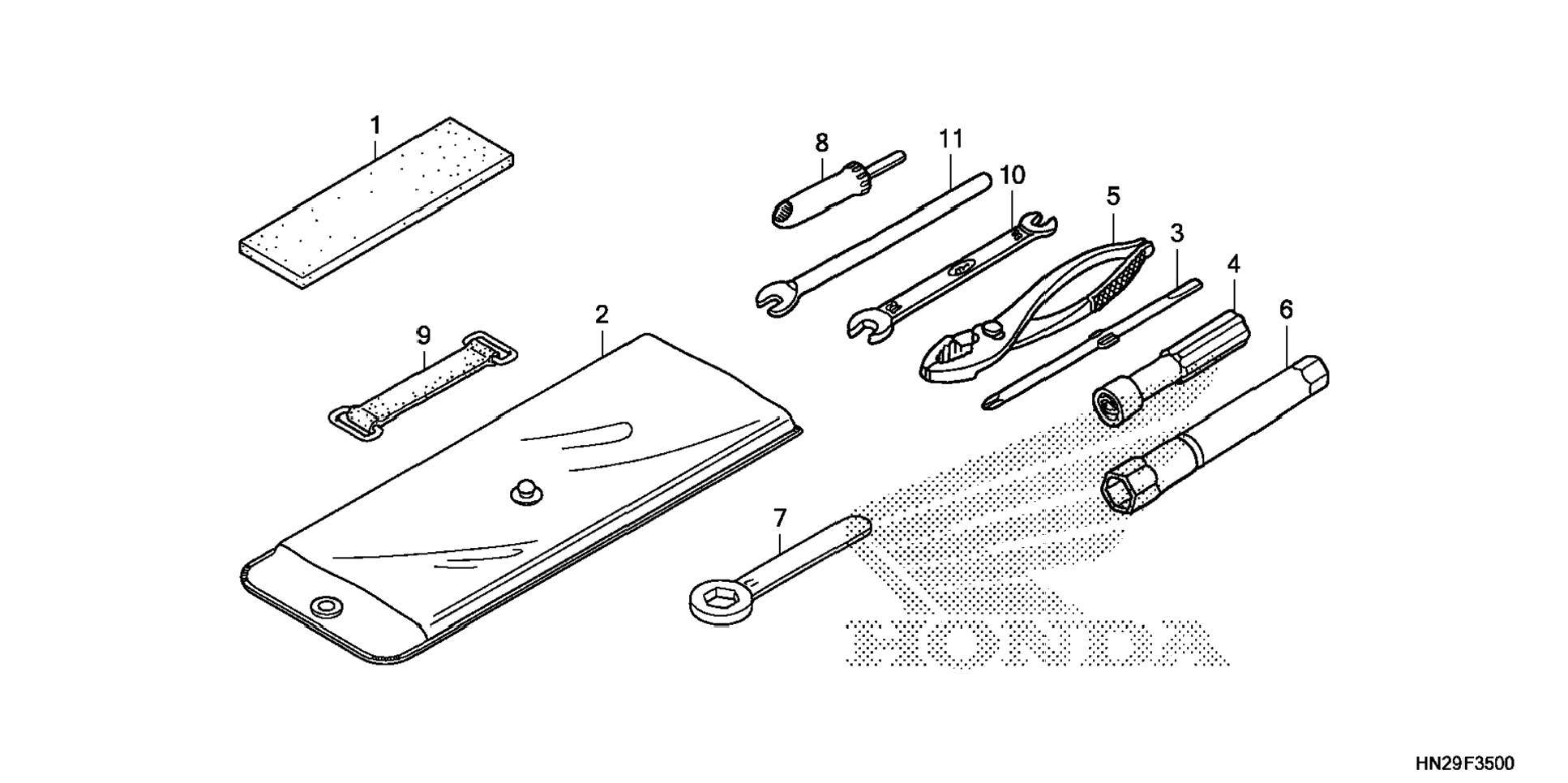 1

8

11

10

5

3

4

6

9

2

7

HONDA

HN29F3500